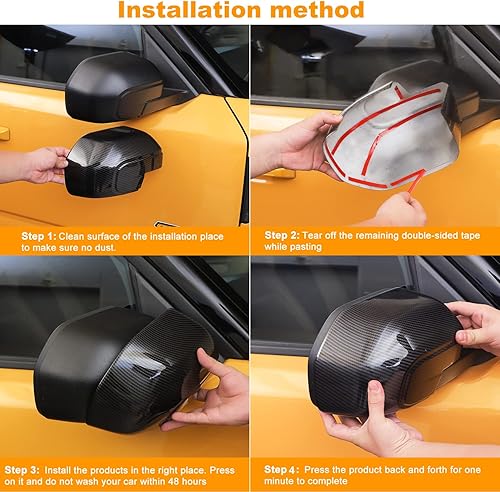 Installation method

Step 1: Clean surface of the installation place to make sure no dust.

Step 2: Tear off the remaining double-sided tape while pasting

Step 3: Install the products in the right place. Press on it and do not wash your car within 48 hours

Step 4: Press the product back and forth for one minute to complete