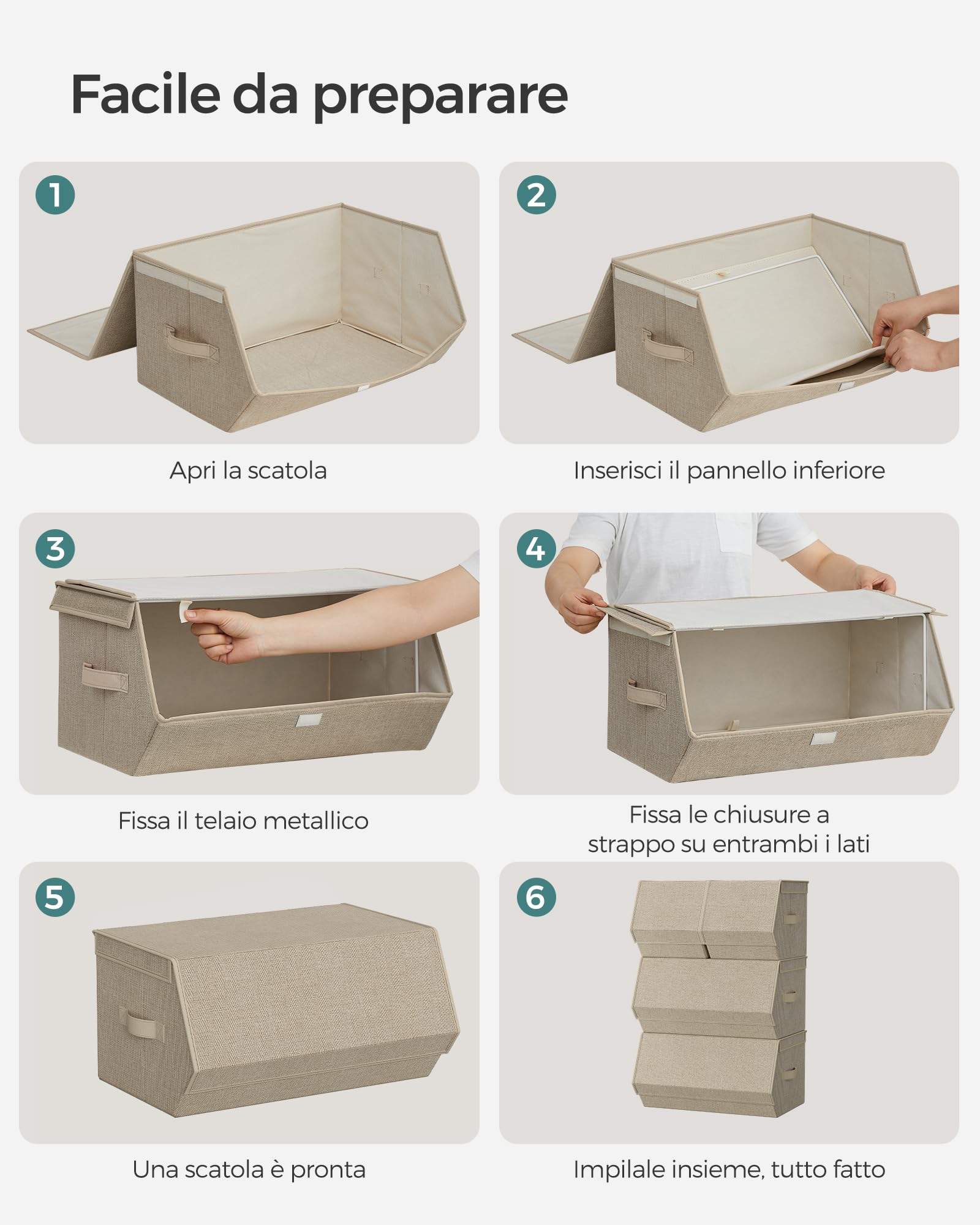 Facile da preparare

1

Apri la scatola

2

Inserisci il pannello inferiore

3

Fissa il telaio metallico

4

Fissa le chiusure a strappo su entrambi i lati

5

Una scatola è pronta

6

Impilale insieme, tutto fatto