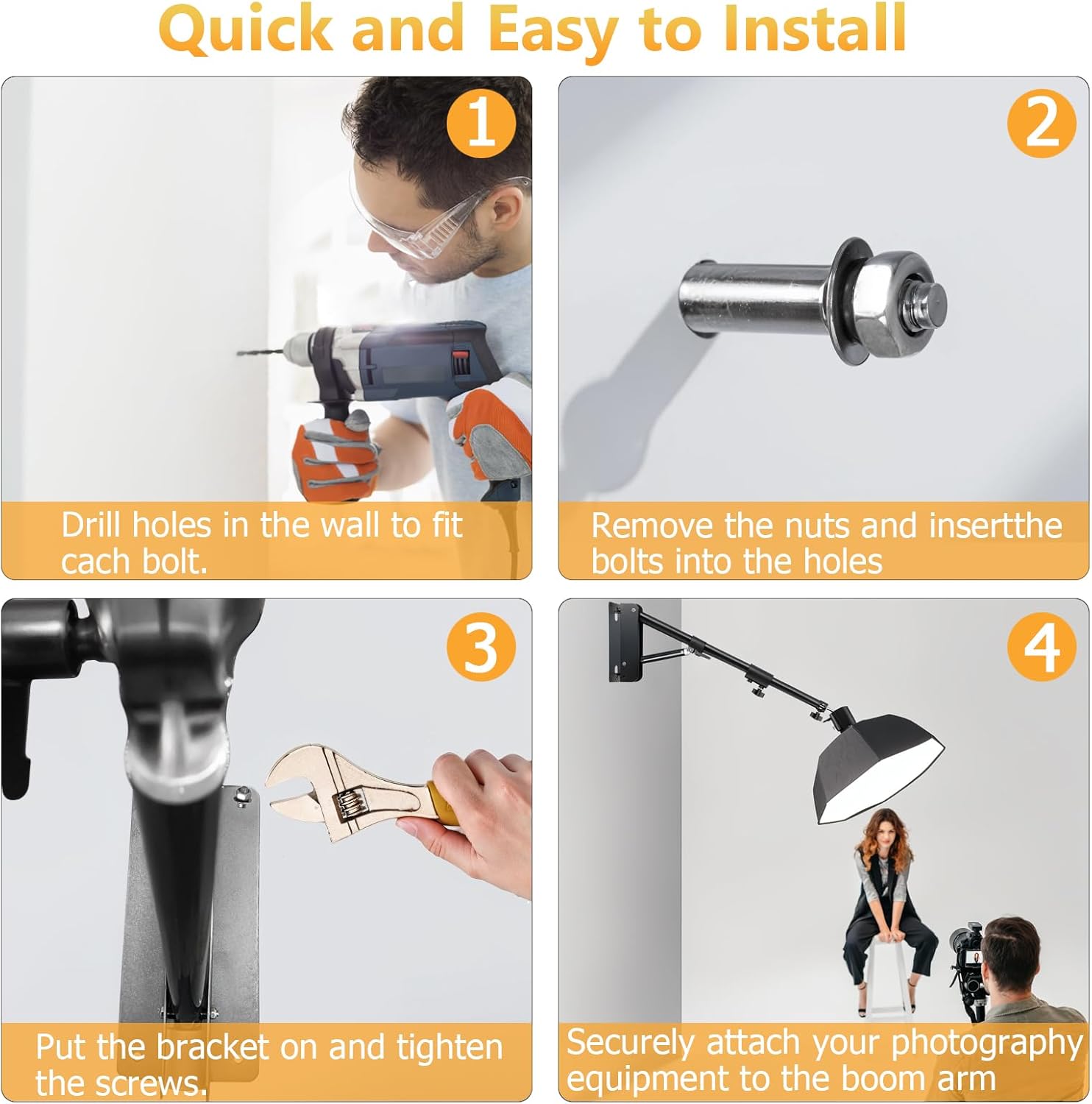 Quick and Easy to Install

1

Drill holes in the wall to fit cach bolt.

2

Remove the nuts and insertthe bolts into the holes

3

Put the bracket on and tighten the screws.

4

Securely attach your photography equipment to the boom arm