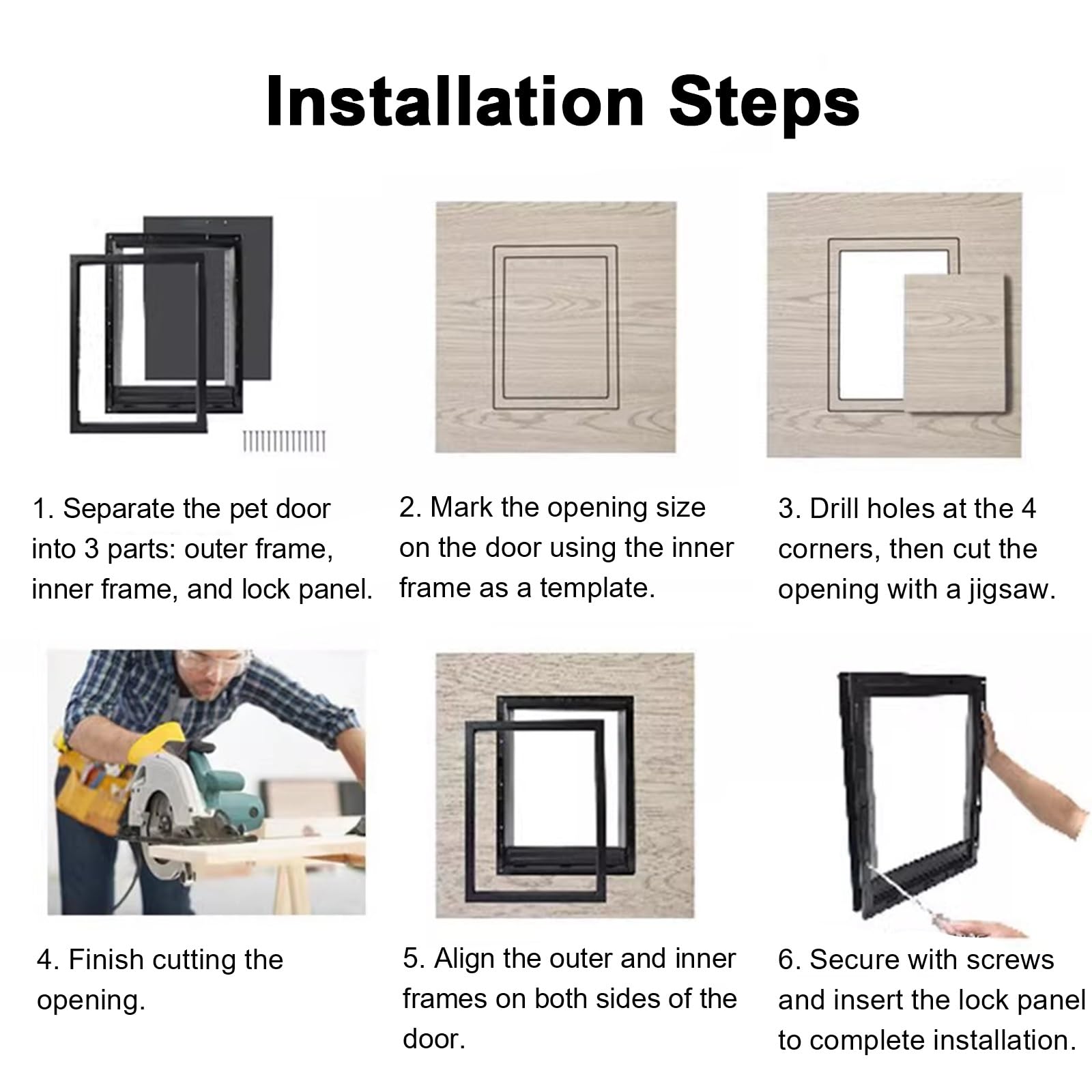 Installation Steps

1. Separate the pet door into 3 parts: outer frame, inner frame, and lock panel.

2. Mark the opening size on the door using the inner frame as a template.

3. Drill holes at the 4 corners, then cut the opening with a jigsaw.

4. Finish cutting the opening.

5. Align the outer and inner frames on both sides of the door.

6. Secure with screws and insert the lock panel to complete installation.