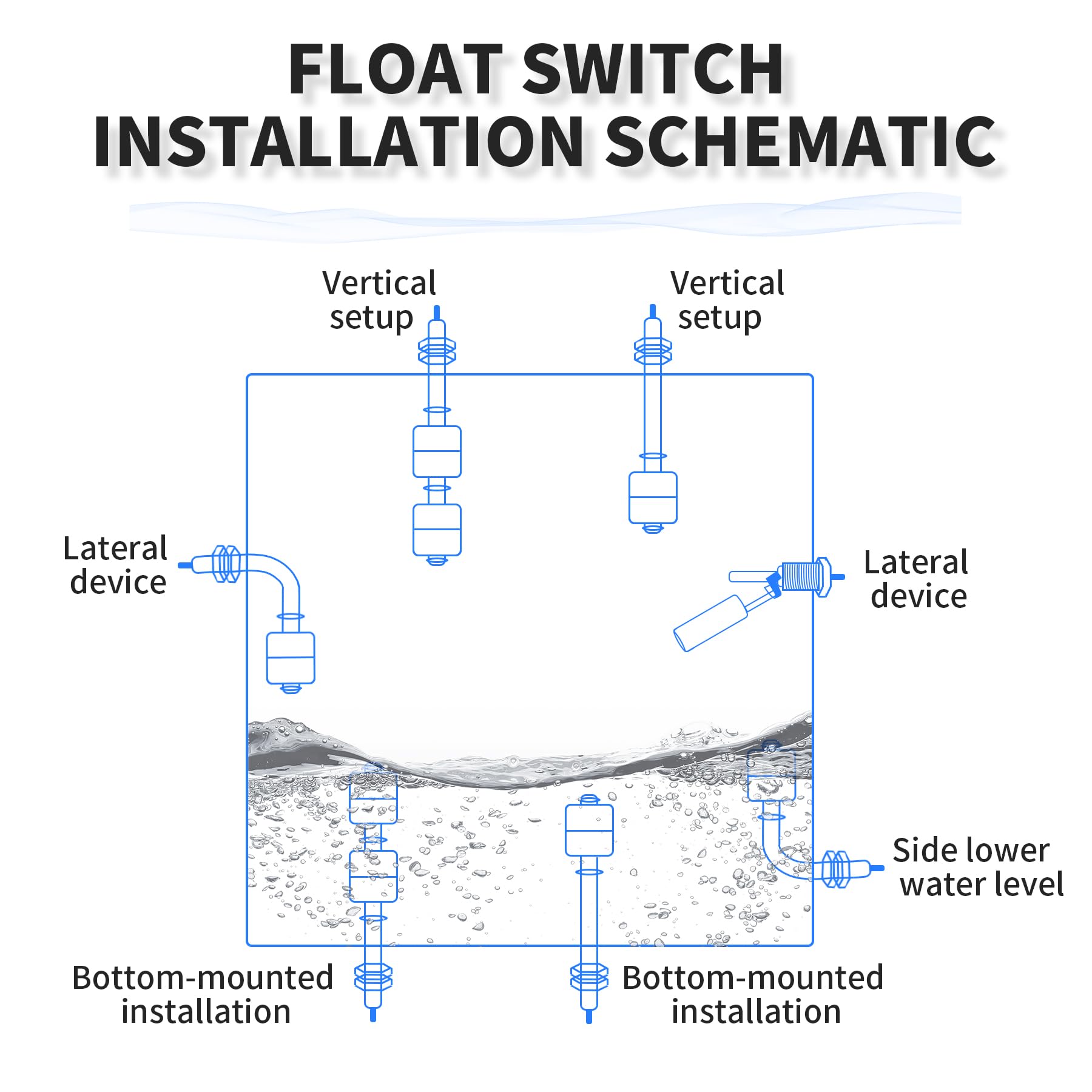 FLOAT SWITCH
INSTALLATION SCHEMATIC

Vertical setup

Vertical setup

Lateral device

Lateral device

Side lower water level

Bottom-mounted installation

Bottom-mounted installation