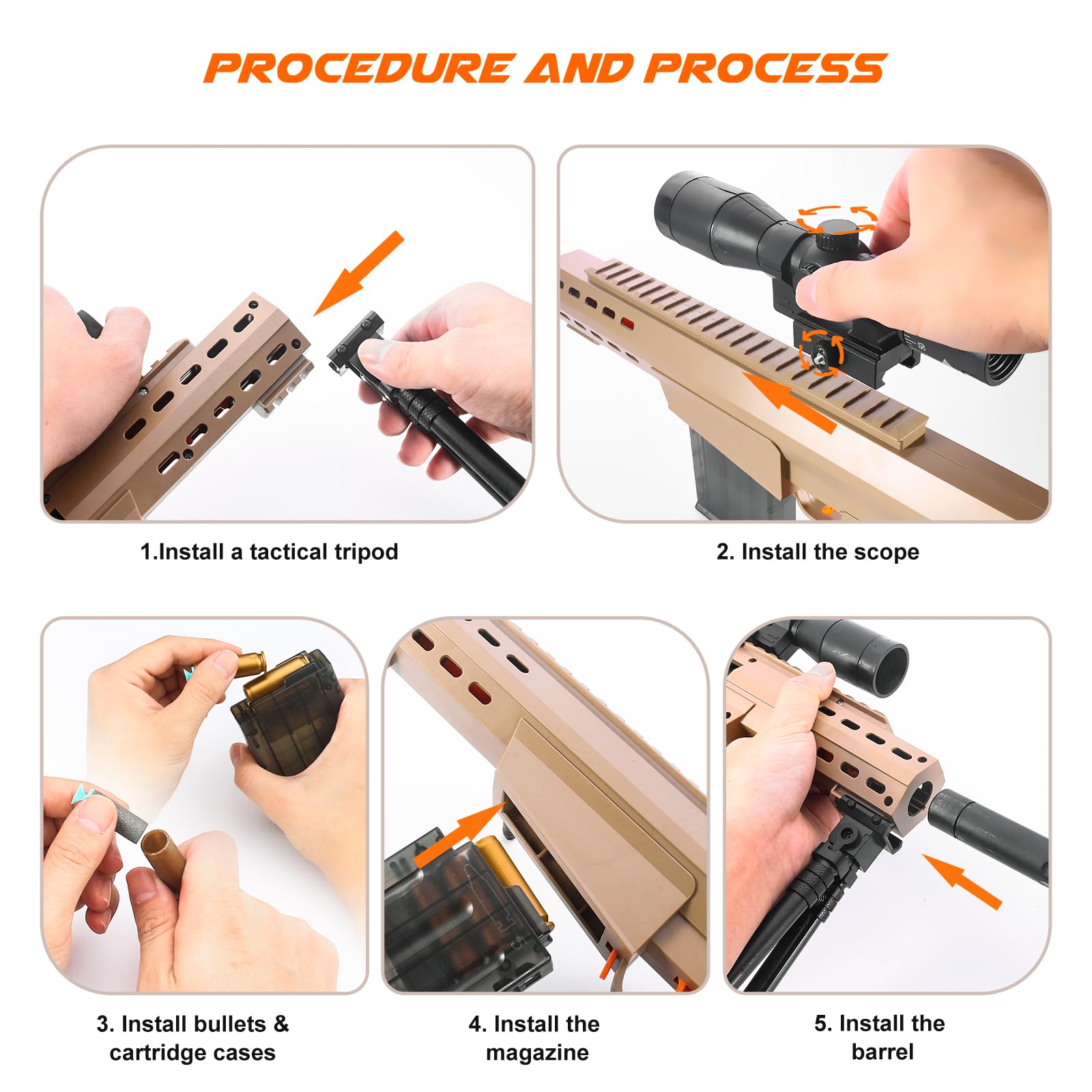 PROCEDURE AND PROCESS

1.Install a tactical tripod

2. Install the scope

3. Install bullets & cartridge cases

4. Install the magazine

5. Install the barrel