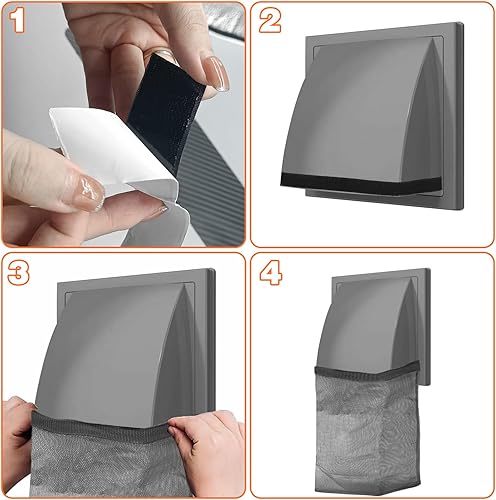 1

2

3

4