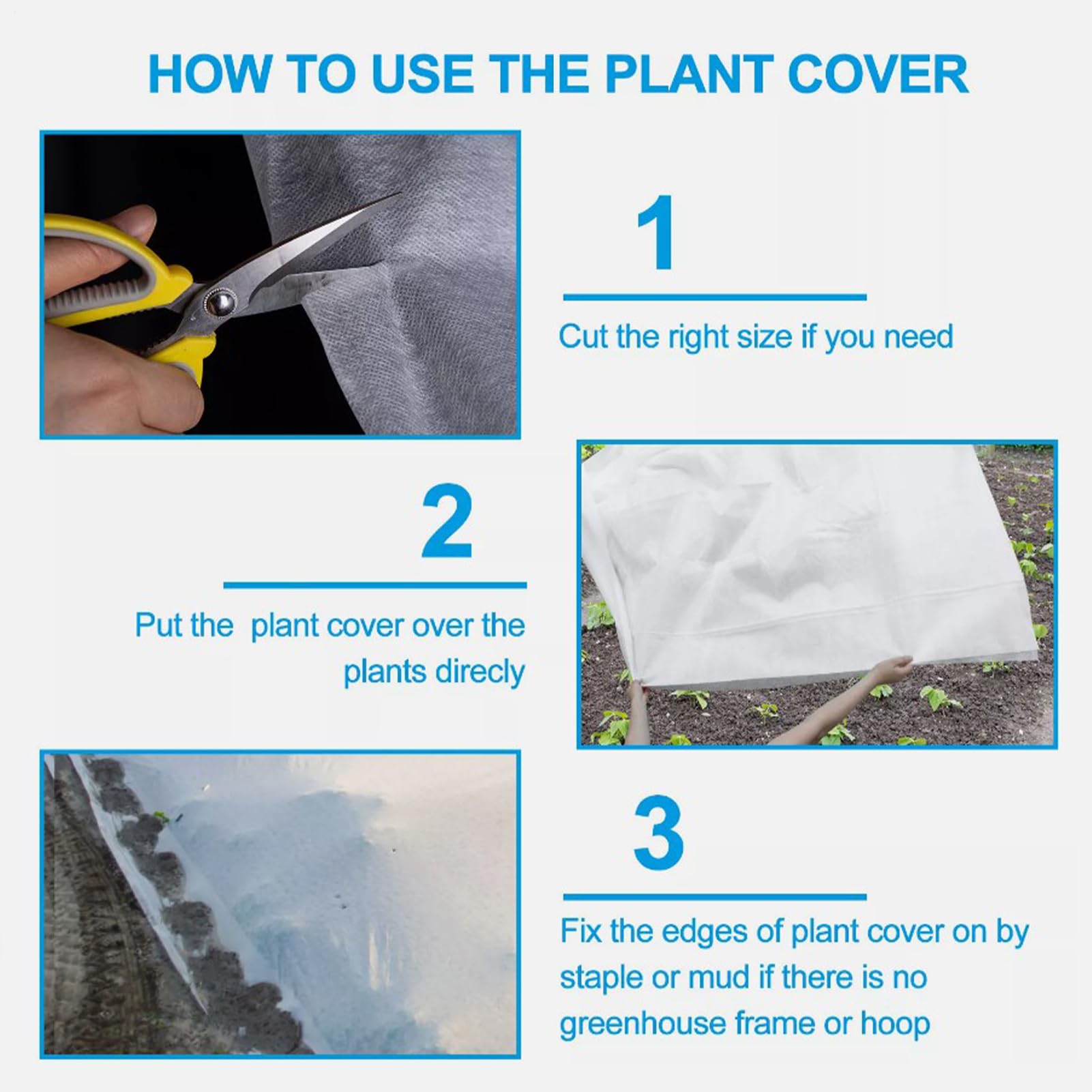 HOW TO USE THE PLANT COVER

1

Cut the right size if you need

2

Put the  plant cover over the plants direcly

3

Fix the edges of plant cover on by staple or mud if there is no greenhouse frame or hoop