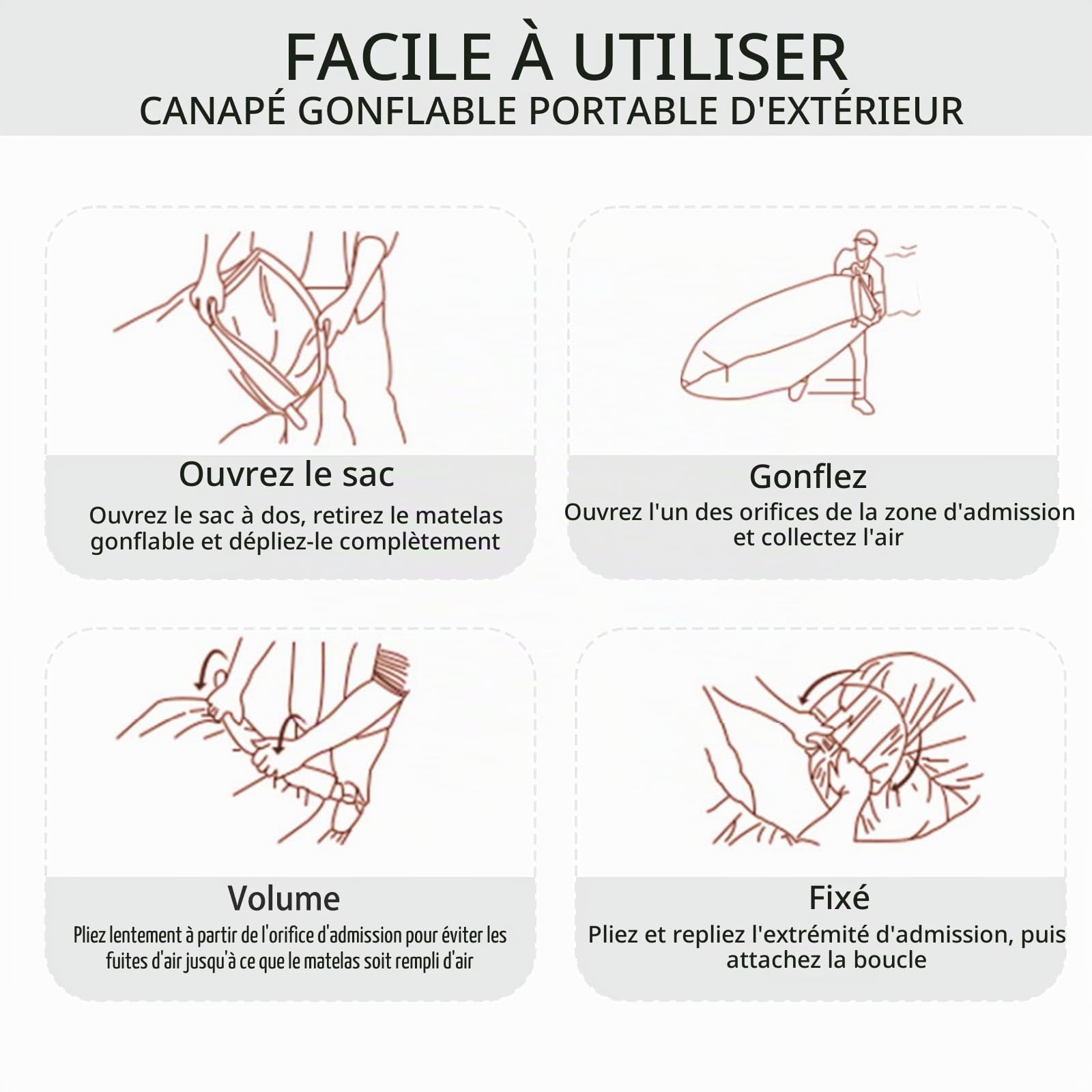 FACILE À UTILISER
CANAPÉ GONFLABLE PORTABLE D'EXTÉRIEUR

Ouvrez le sac
Ouvrez le sac à dos, retirez le matelas gonflable et dépliez-le complètement

Gonflez
Ouvrez l'un des orifices de la zone d'admission et collectez l'air

Volume
Pliez lentement à partir de l'orifice d'admission pour éviter les fuites d'air jusqu'à ce que le matelas soit rempli d'air

Fixé
Pliez et repliez l'extrémité d'admission, puis attachez la boucle