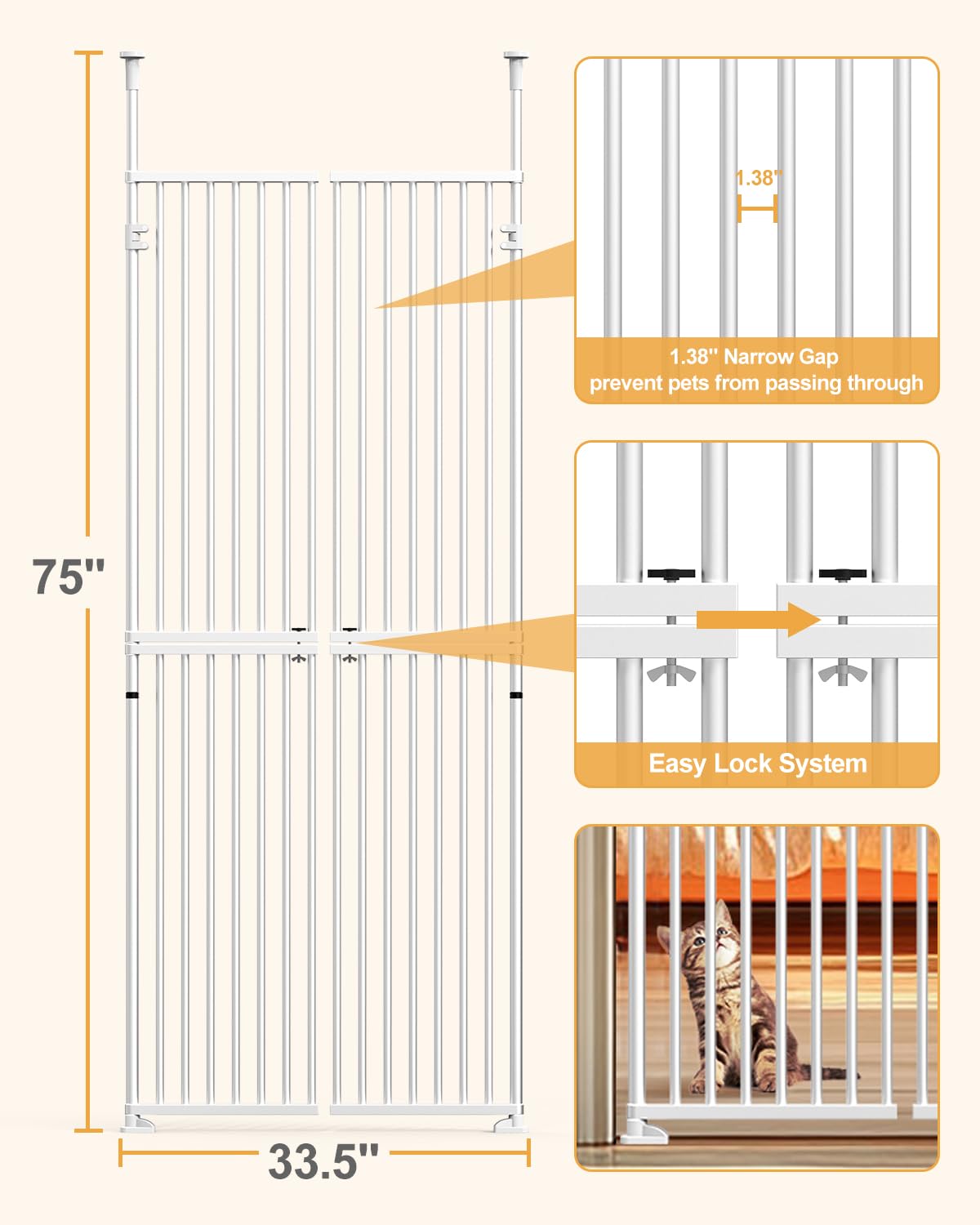 75''

33.5''

1.38''

1.38'' Narrow Gap
prevent pets from passing through

Easy Lock System