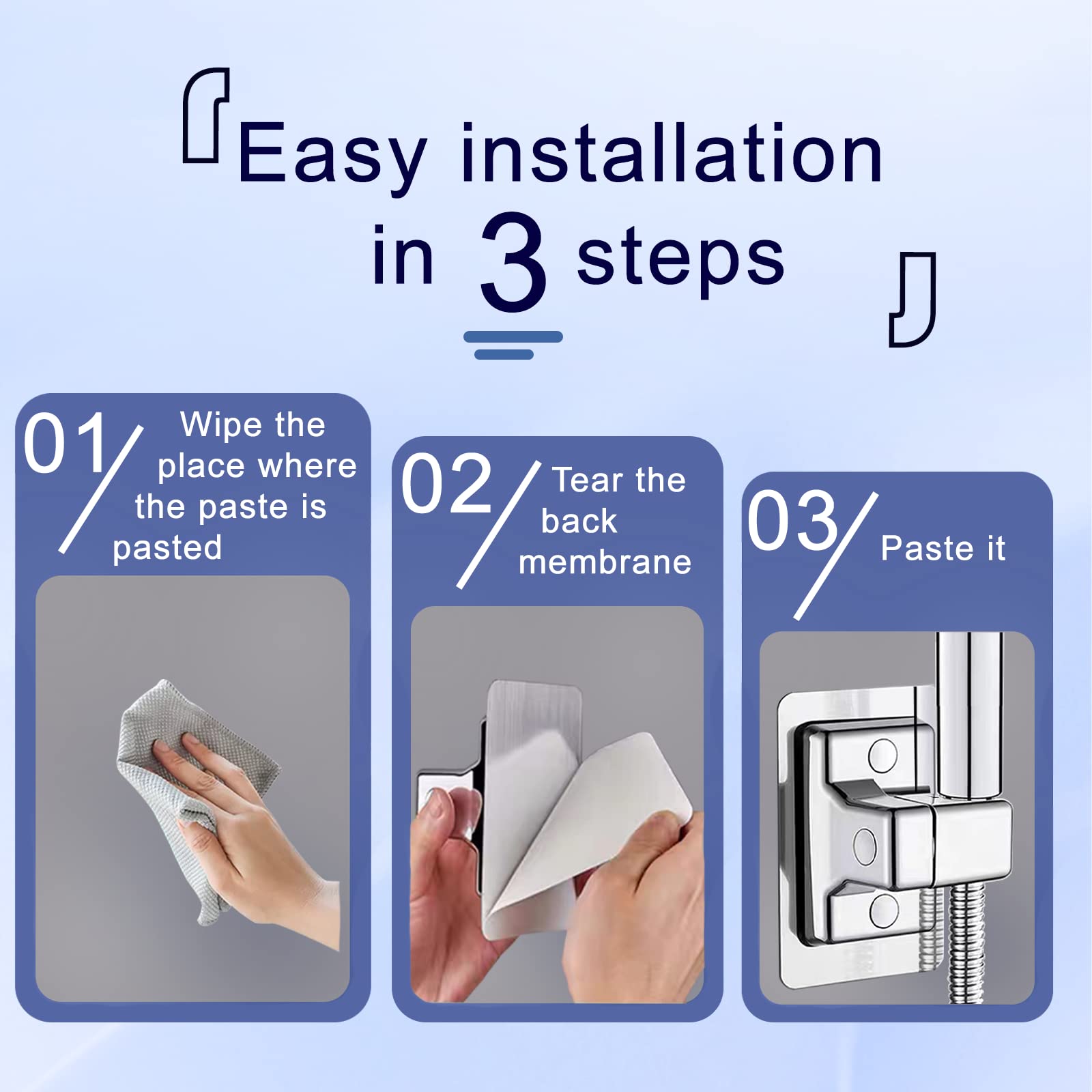 「Easy installation in 3 steps」

01/ Wipe the place where the paste is pasted

02/ Tear the back membrane

03/ Paste it