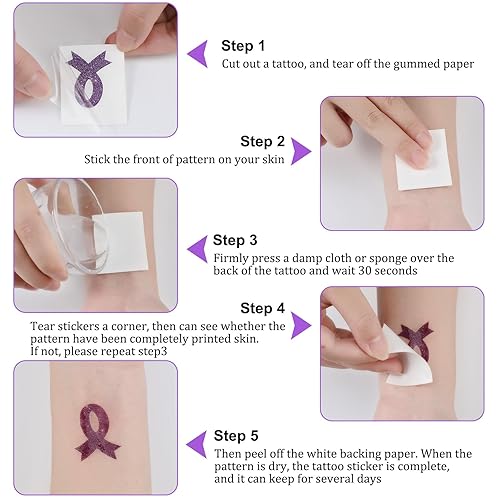 Step 1
Cut out a tattoo, and tear off the gummed paper

Step 2
Stick the front of pattern on your skin

Step 3
Firmly press a damp cloth or sponge over the back of the tattoo and wait 30 seconds

Step 4
Tear stickers a corner, then can see whether the pattern have been completely printed skin.
If not, please repeat step3

Step 5
Then peel off the white backing paper. When the pattern is dry, the tattoo sticker is complete, and it can keep for several days