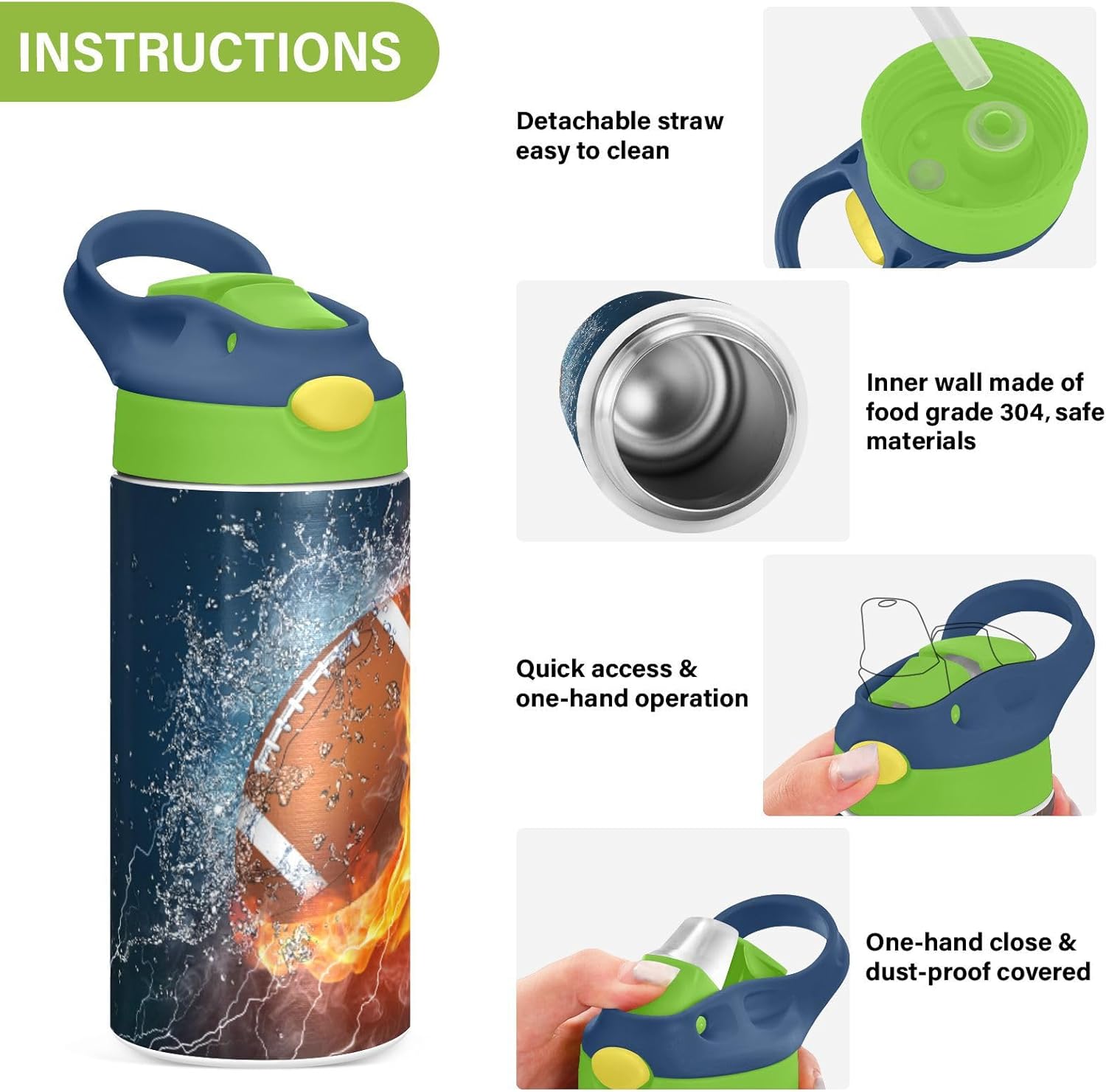 INSTRUCTIONS

Detachable straw easy to clean

Inner wall made of food grade 304, safe materials

Quick access & one-hand operation

One-hand close & dust-proof covered