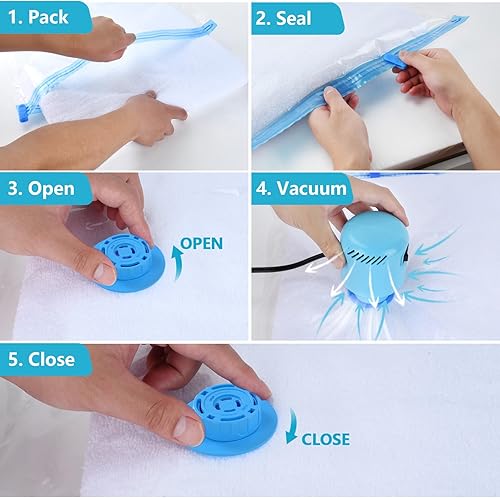 1. Pack

2. Seal

3. Open

OPEN

4. Vacuum

5. Close

CLOSE