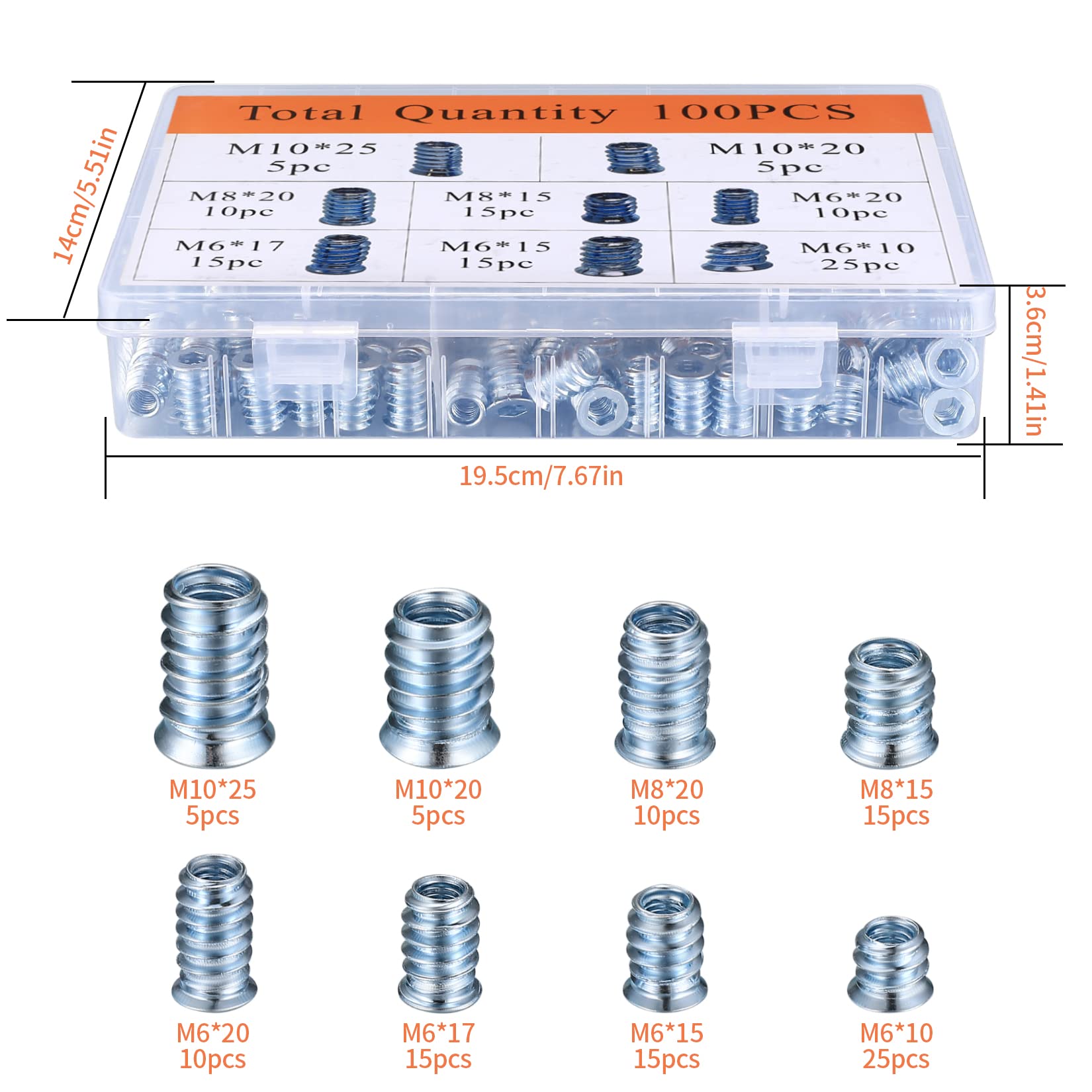 14cm/5.51in

Total Quantity 100PCS

M10*25
5pc

M10*20
5pc

M8*20
10pc

M8*15
15pc

M6*20
10pc

M6*17
15pc

M6*15
15pc

M6*10
25pc

3.6cm/1.41in

19.5cm/7.67in

M10*25
5pcs

M10*20
5pcs

M8*20
10pcs

M8*15
15pcs

M6*20
10pcs

M6*17
15pcs

M6*15
15pcs

M6*10
25pcs