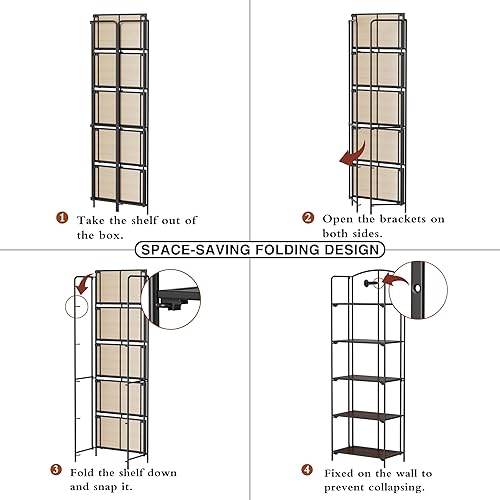 1 Take the shelf out of the box.

2 Open the brackets on both sides.

SPACE-SAVING FOLDING DESIGN

3 Fold the shelf down and snap it.

4 Fixed on the wall to prevent collapsing.