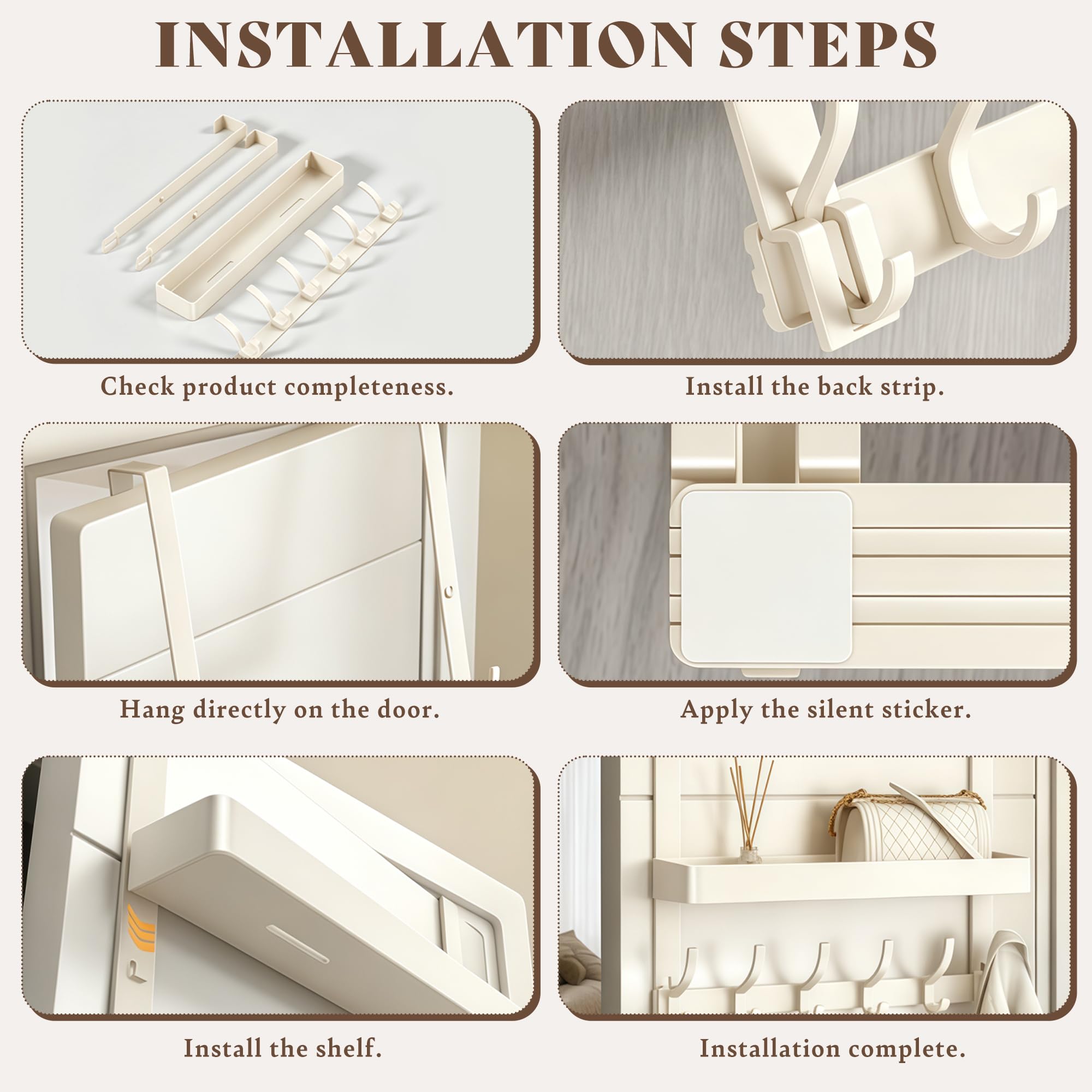 INSTALLATION STEPS

Check product completeness.

Install the back strip.

Hang directly on the door.

Apply the silent sticker.

Install the shelf.

Installation complete.