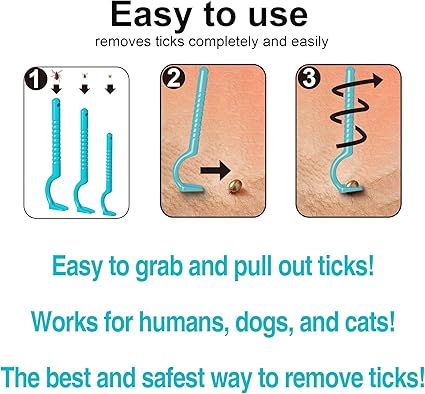 Easy to use
removes ticks completely and easily

1

2

3

Easy to grab and pull out ticks!

Works for humans, dogs, and cats!

The best and safest way to remove ticks!