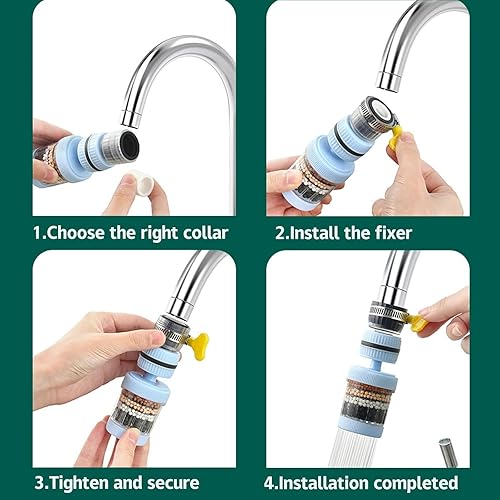 1.Choose the right collar

2.Install the fixer

3.Tighten and secure

4.Installation completed