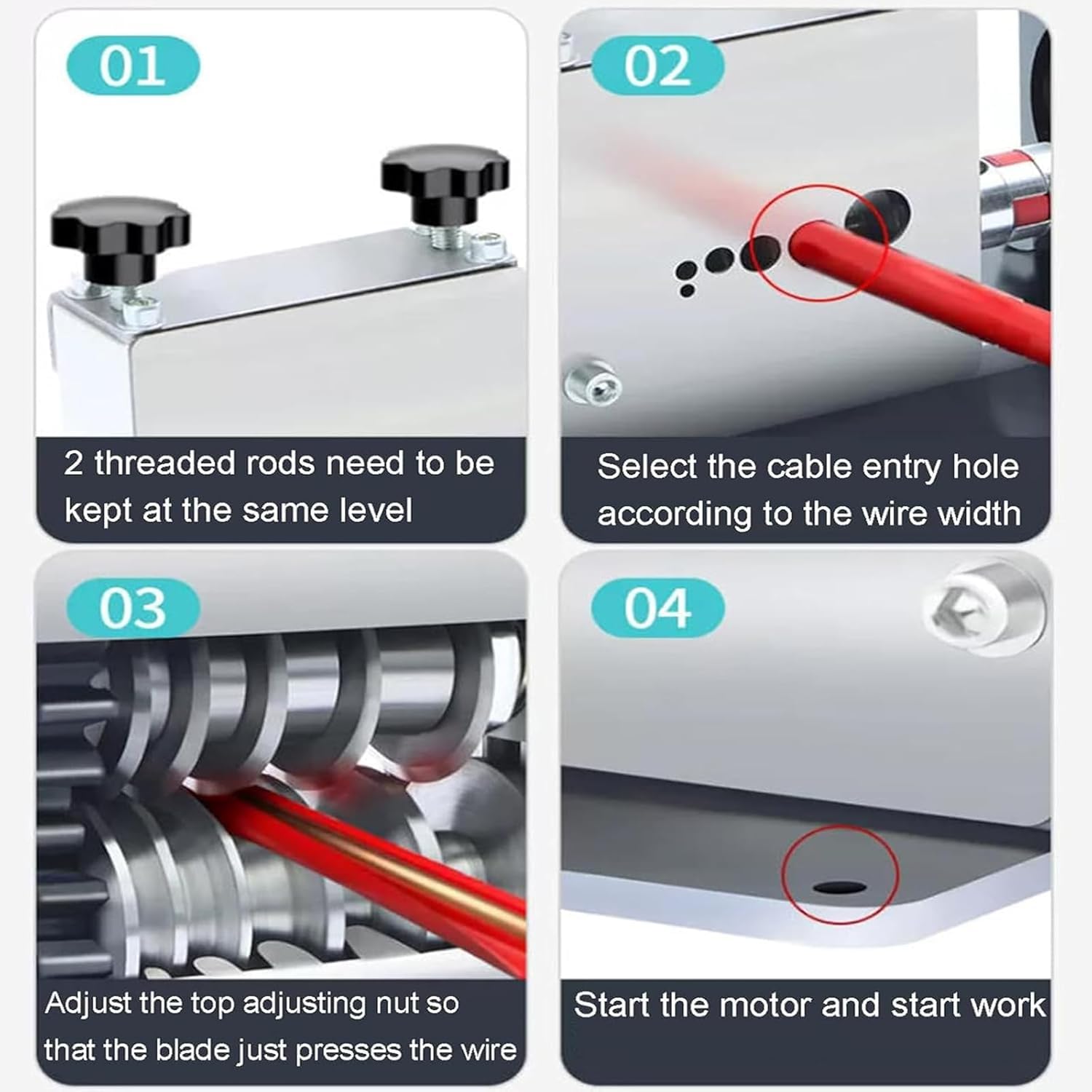 01

2 threaded rods need to be kept at the same level

02

Select the cable entry hole according to the wire width

03

Adjust the top adjusting nut so that the blade just presses the wire

04

Start the motor and start work