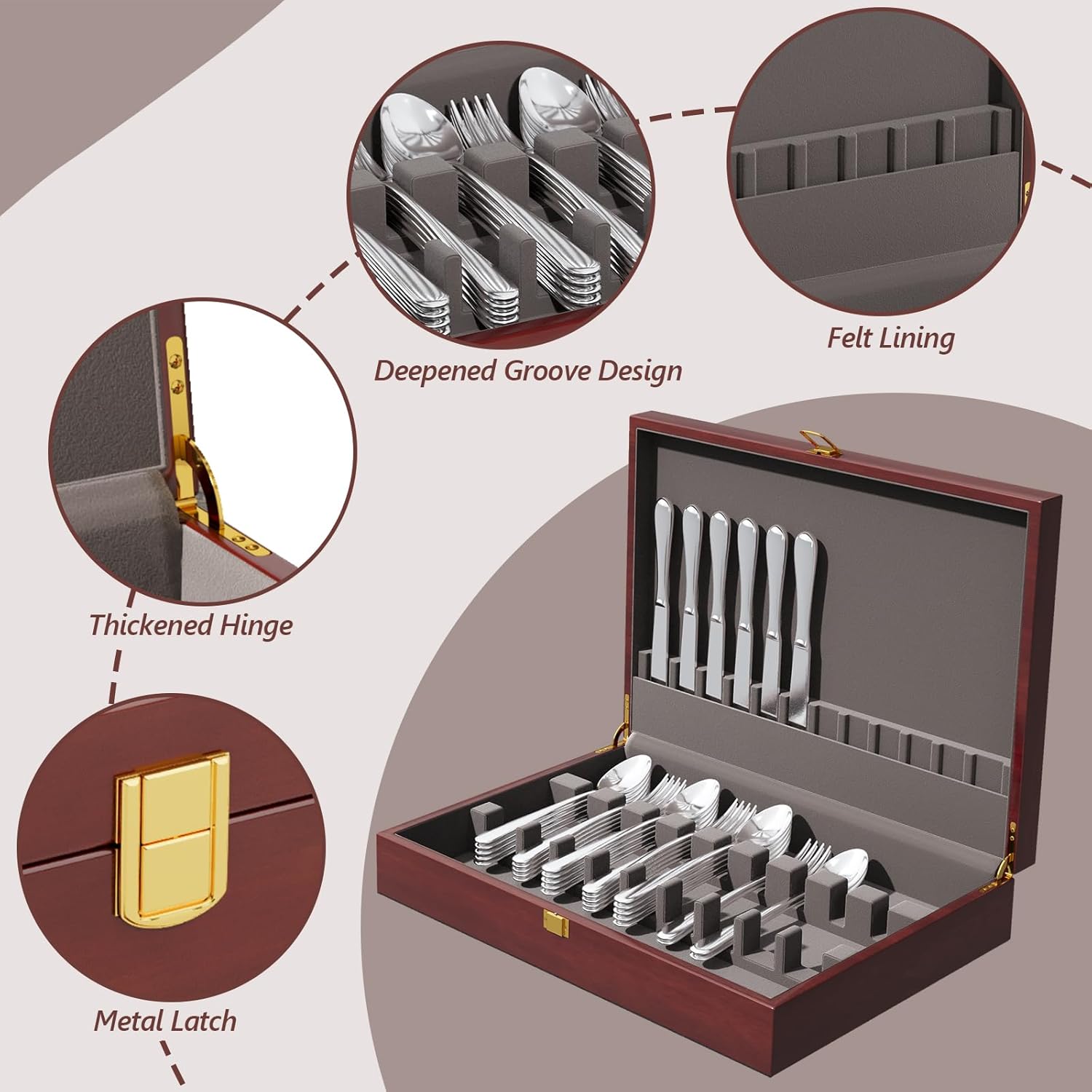 Deepened Groove Design

Felt Lining

Thickened Hinge

Metal Latch