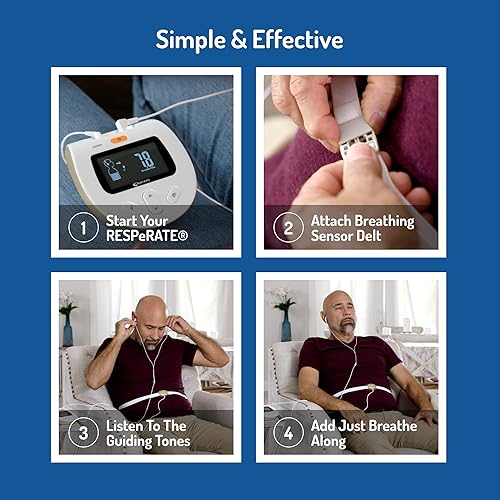 Simple & Effective

1 Start Your RESPeRATE®

7.8

2 Attach Breathing Sensor Delt

3 Listen To The Guiding Tones

4 Add Just Breathe Along