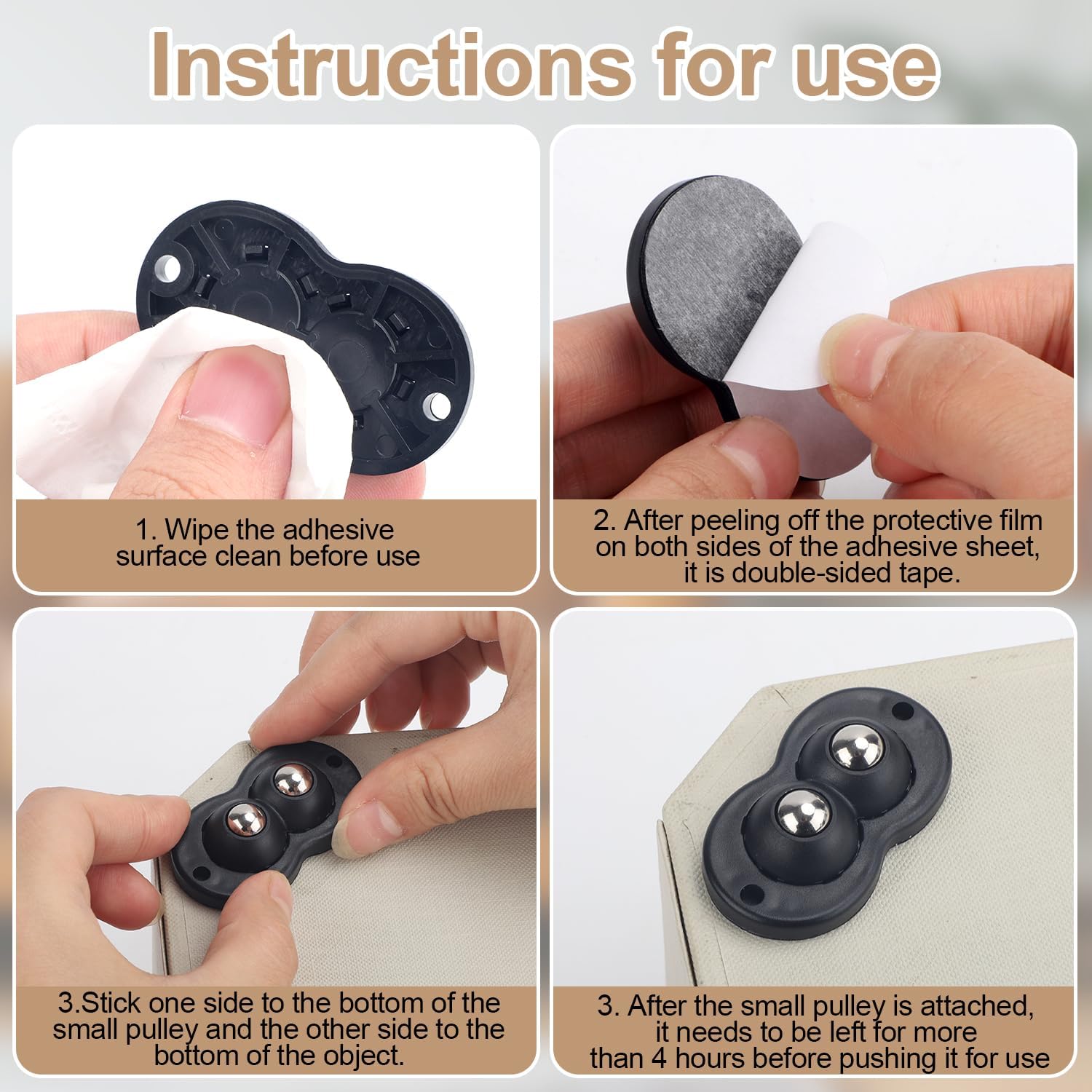 Instructions for use

1. Wipe the adhesive surface clean before use

2. After peeling off the protective film on both sides of the adhesive sheet, it is double-sided tape.

3.Stick one side to the bottom of the small pulley and the other side to the bottom of the object.

3. After the small pulley is attached, it needs to be left for more than 4 hours before pushing it for use