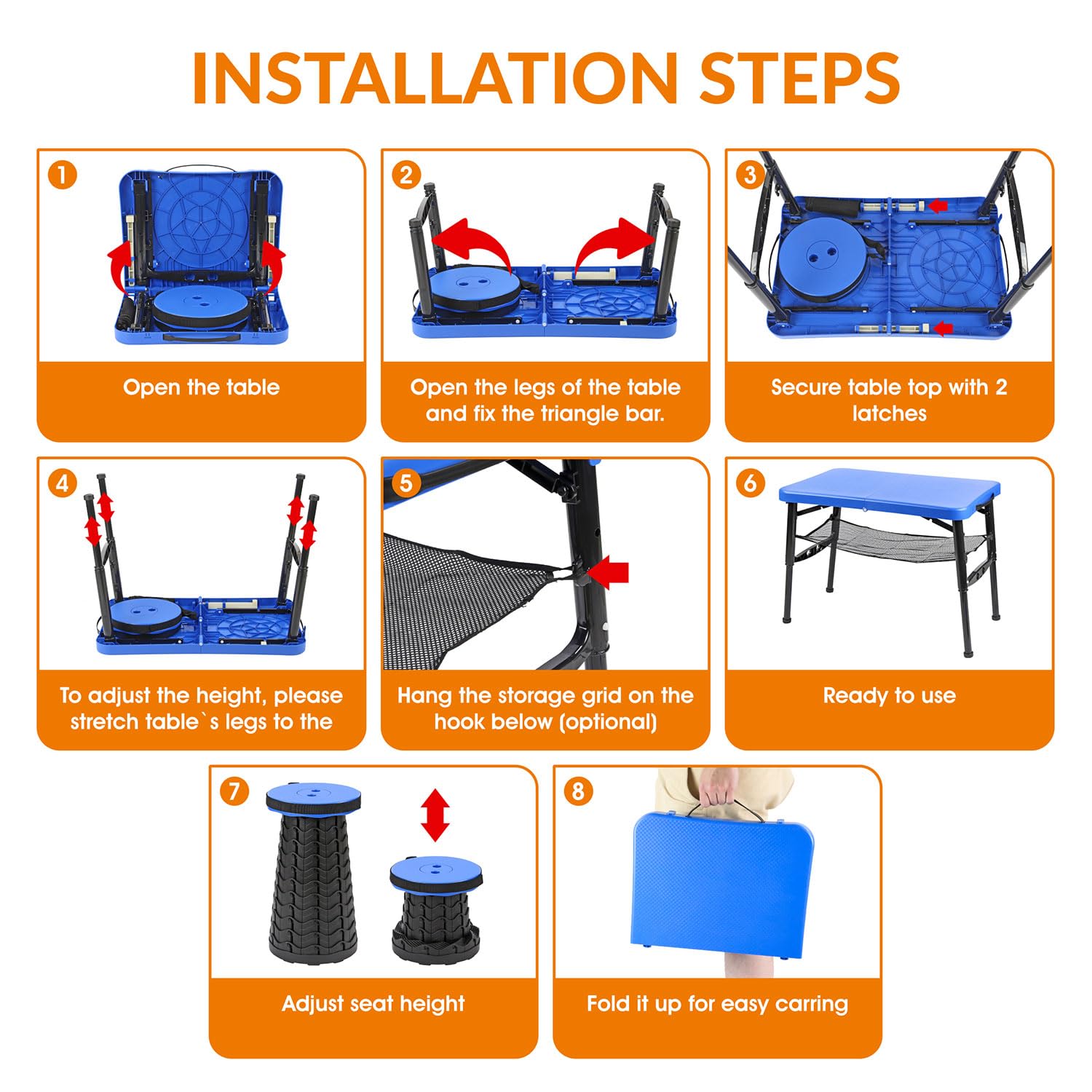 INSTALLATION STEPS

1
Open the table

2
Open the legs of the table and fix the triangle bar.

3
Secure table top with 2 latches

4
To adjust the height, please stretch table`s legs to the

5
Hang the storage grid on the hook below (optional)

6
Ready to use

7
Adjust seat height

8
Fold it up for easy carring