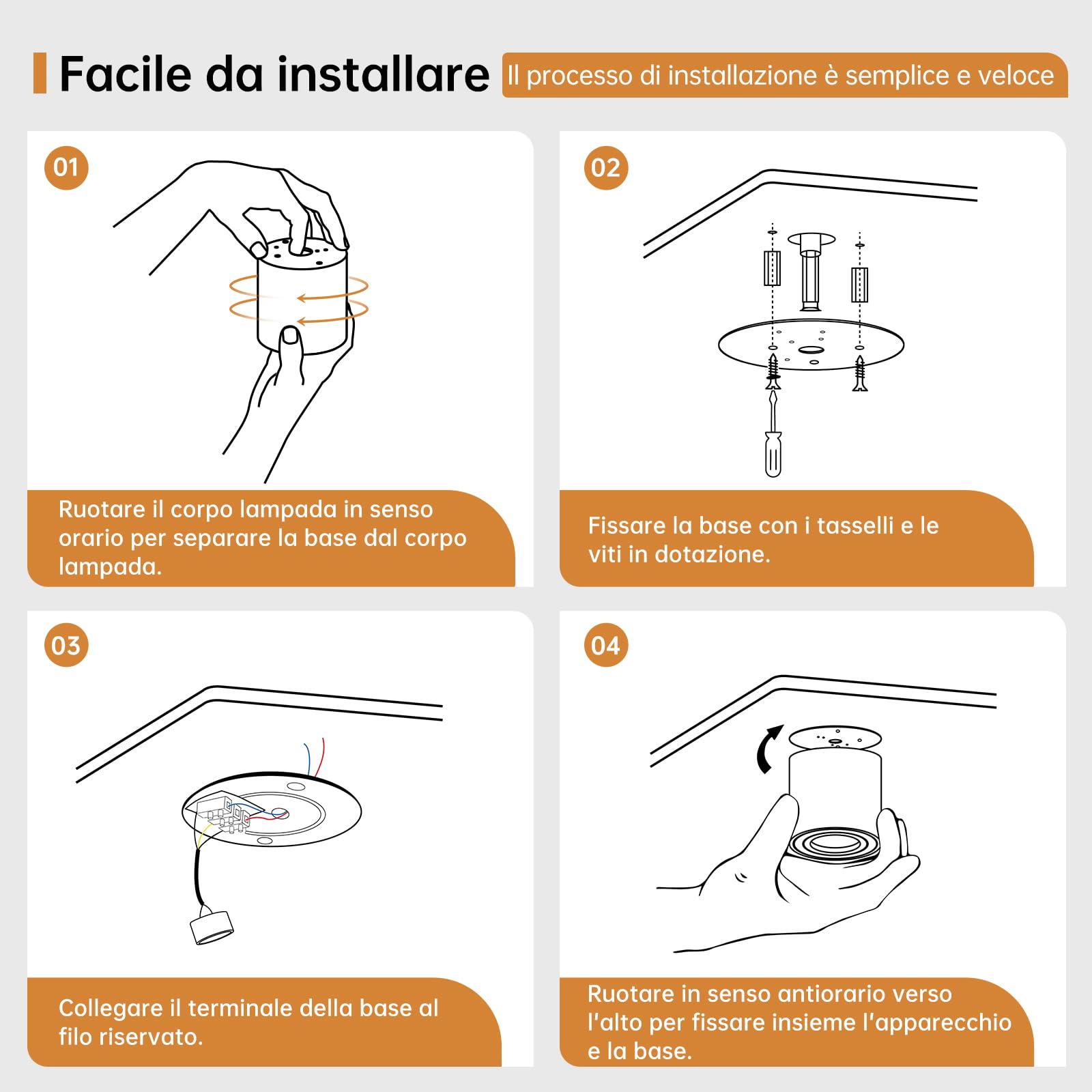 Facile da installare

Il processo di installazione è semplice e veloce

01

Ruotare il corpo lampada in senso orario per separare la base dal corpo lampada.

02

Fissare la base con i tasselli e le viti in dotazione.

03

Collegare il terminale della base al filo riservato.

04

Ruotare in senso antiorario verso l'alto per fissare insieme l'apparecchio e la base.