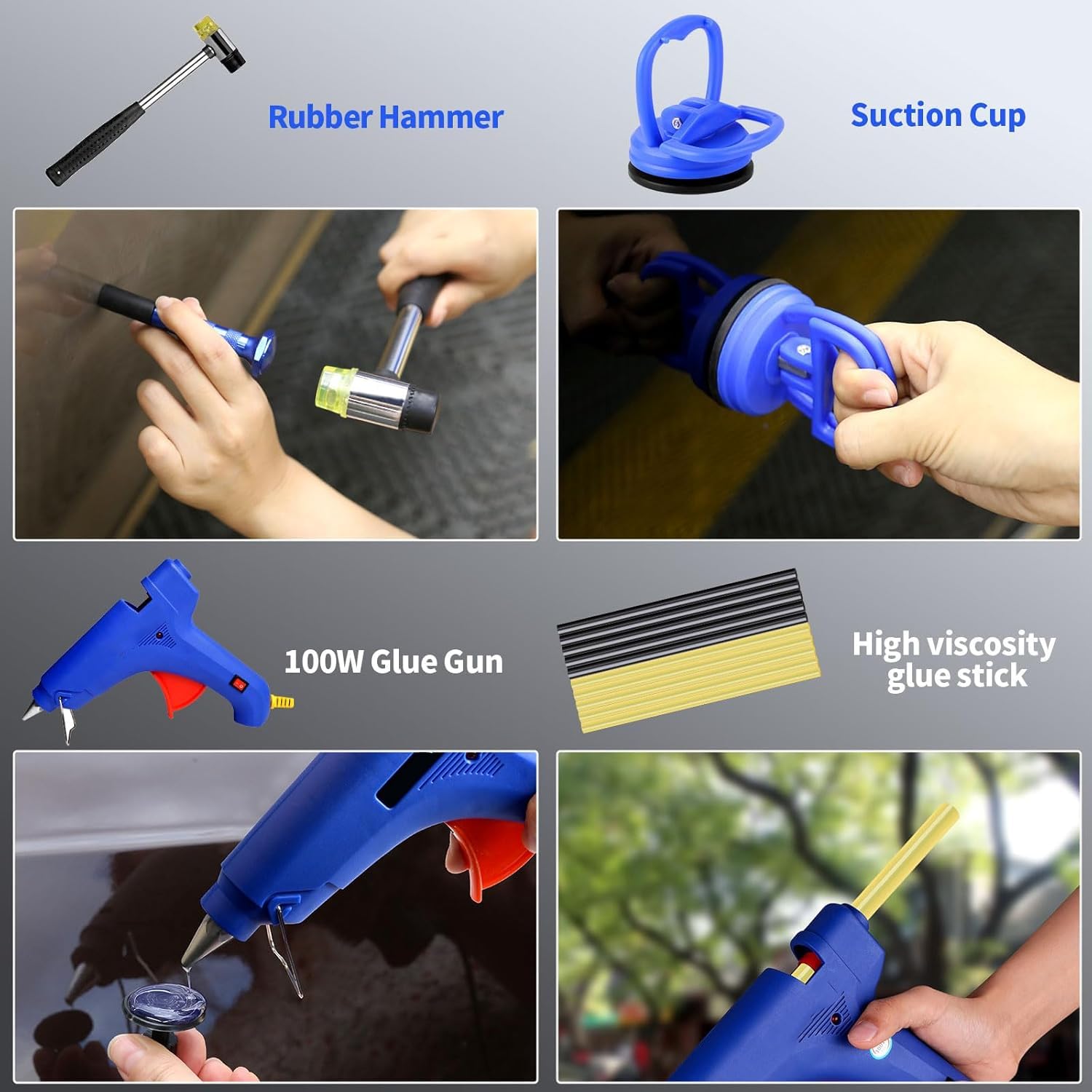 Rubber Hammer

Suction Cup

100W Glue Gun

High viscosity glue stick