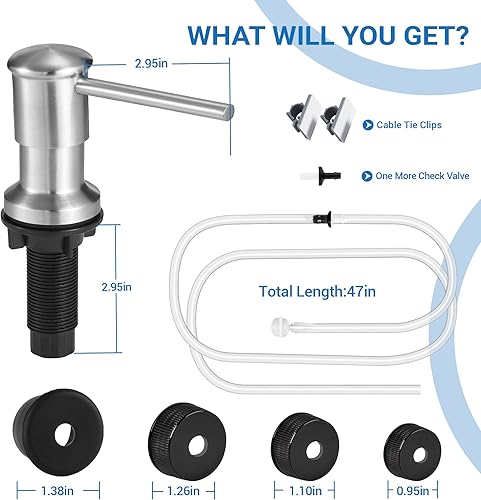 WHAT WILL YOU GET?

2.95in

Cable Tie Clips

One More Check Valve

2.95in

Total Length:47in

1.38in

1.26in

1.10in

0.95in