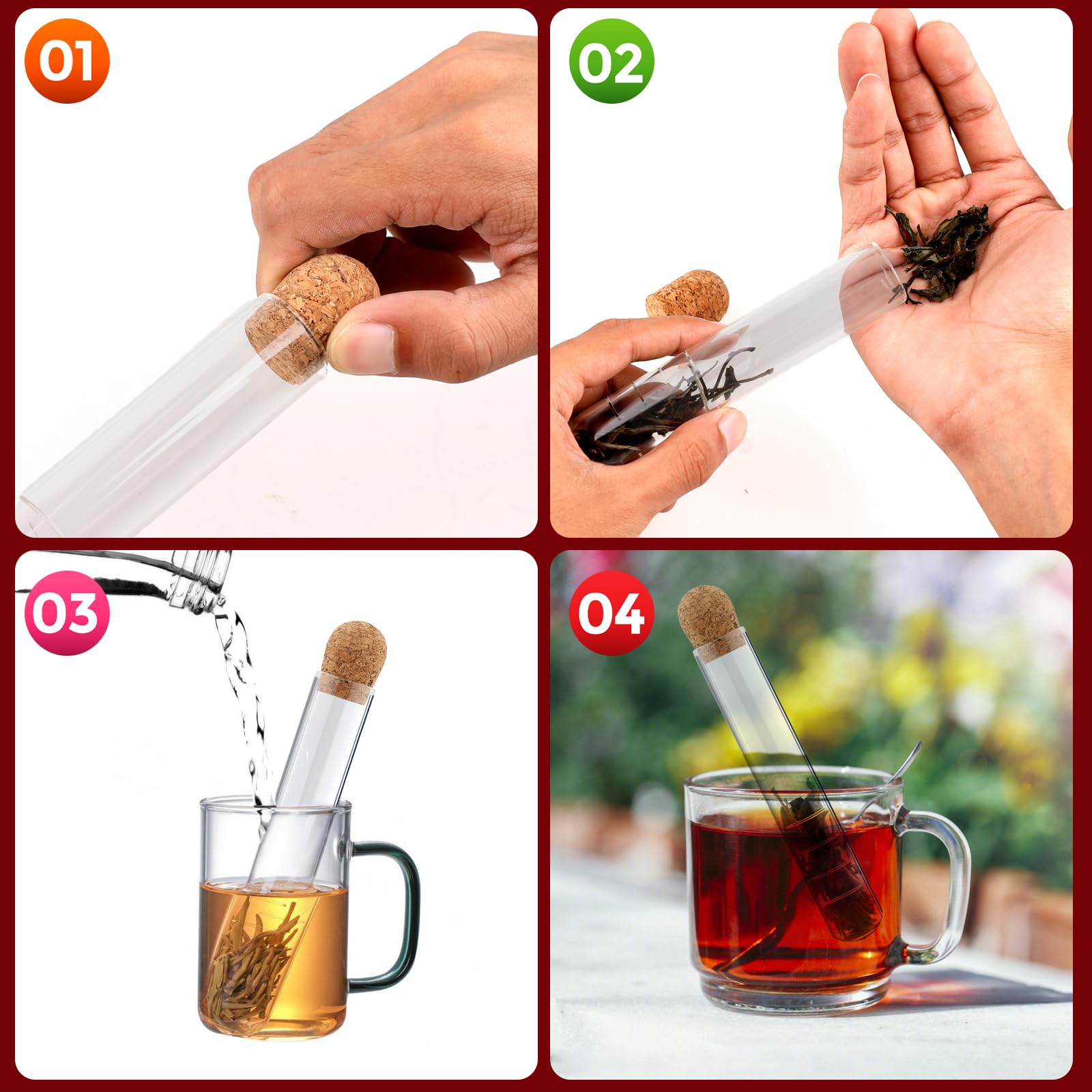 01

02

03

04