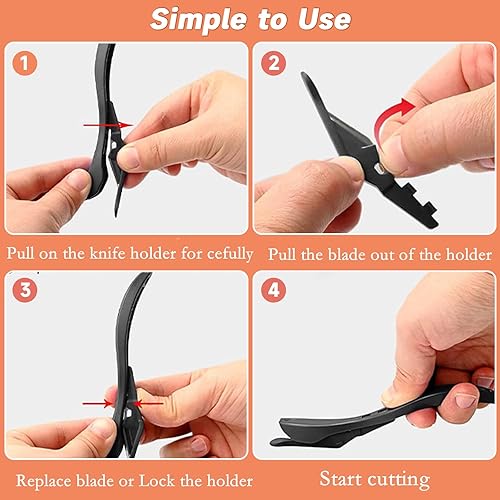 Simple to Use

1

Pull on the knife holder for cefully

2

Pull the blade out of the holder

3

Replace blade or Lock the holder

4

Start cutting