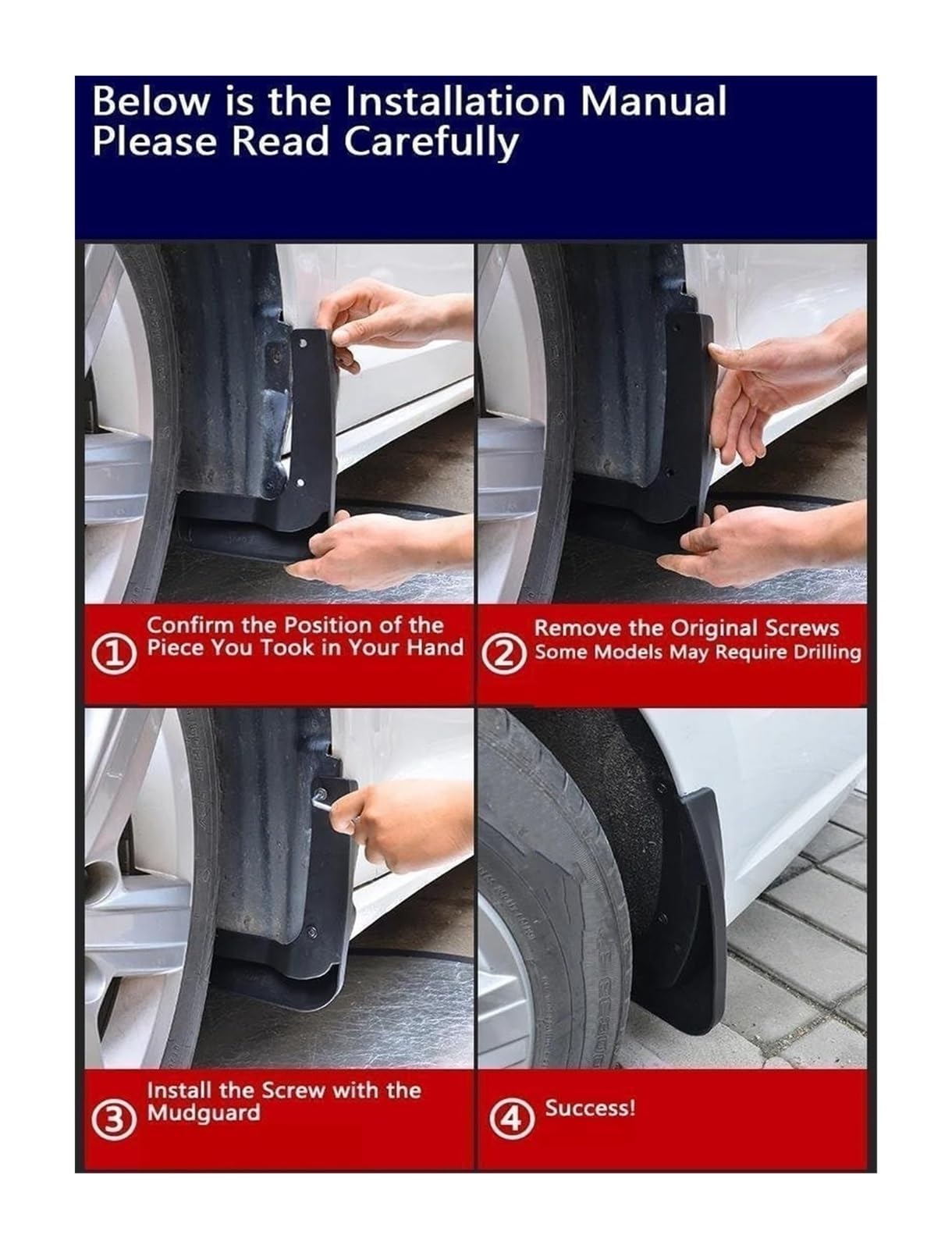 Below is the Installation Manual
Please Read Carefully

① Confirm the Position of the Piece You Took in Your Hand

② Remove the Original Screws
Some Models May Require Drilling

③ Install the Screw with the Mudguard

④ Success!