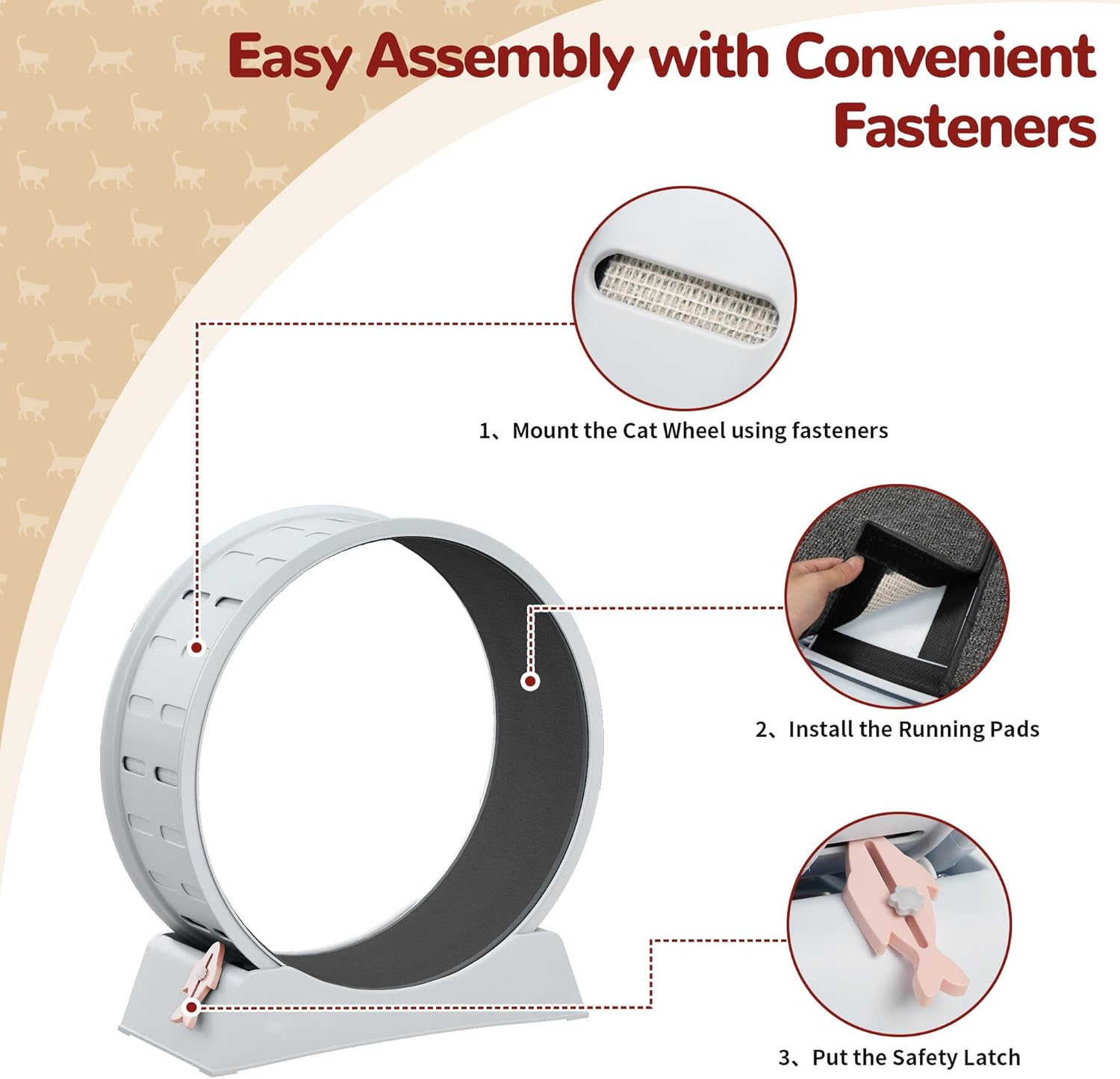 Easy Assembly with Convenient Fasteners

1、Mount the Cat Wheel using fasteners

2、Install the Running Pads

3、Put the Safety Latch