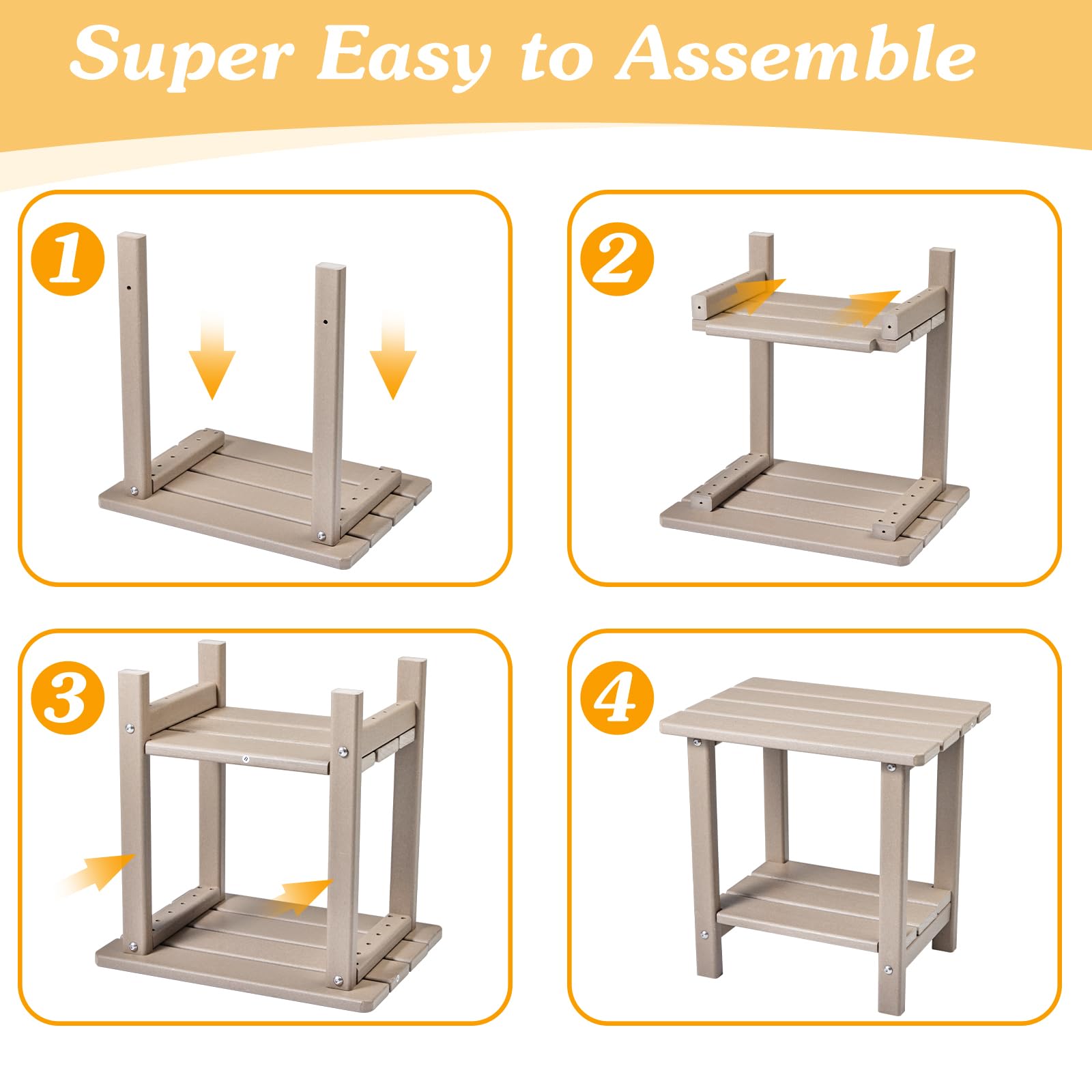 Super Easy to Assemble

1

2

3

4