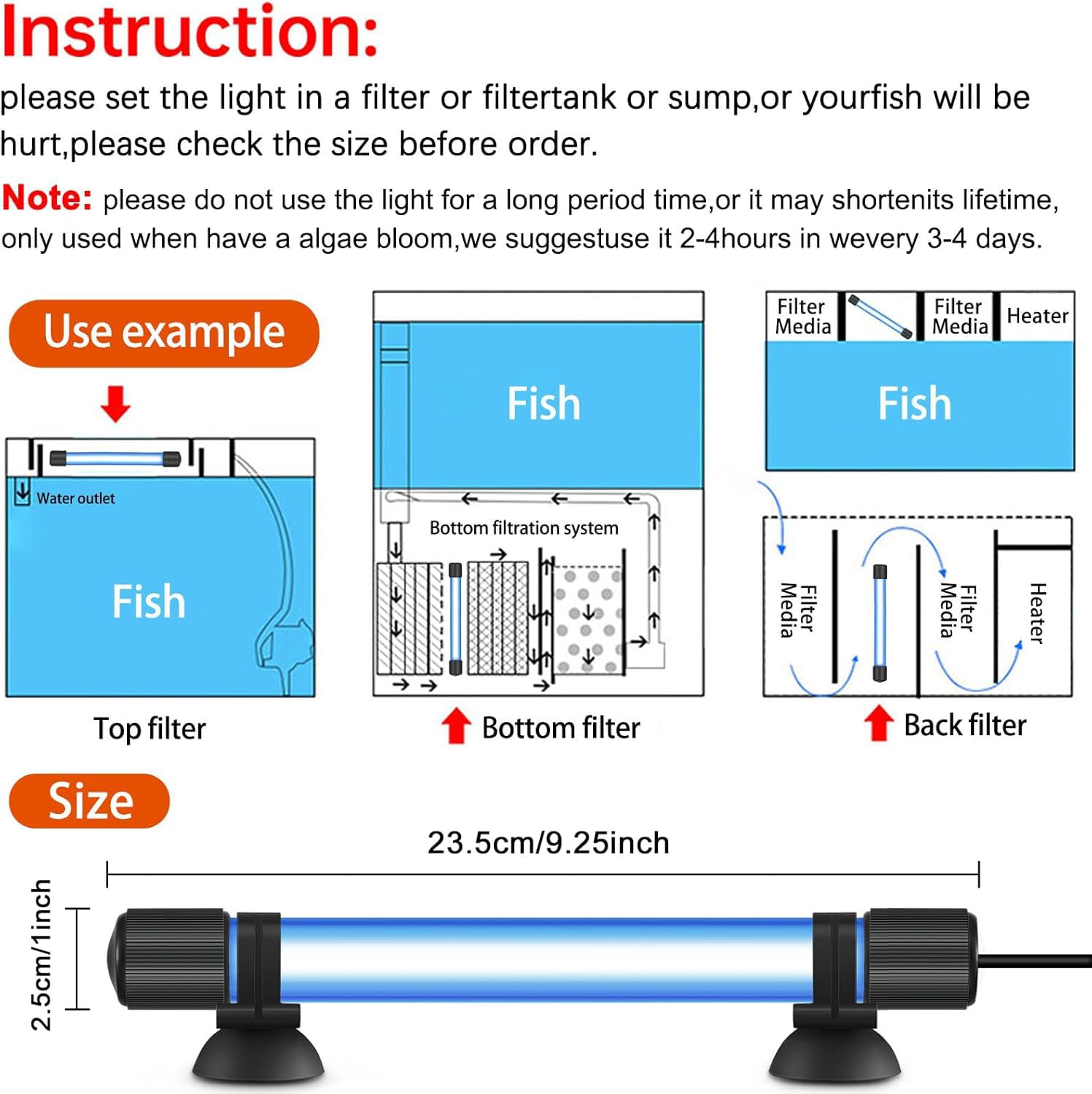 Instruction:
please set the light in a filter or filtertank or sump,or yourfish will be hurt,please check the size before order.

Note: please do not use the light for a long period time,or it may shortenits lifetime, only used when have a algae bloom,we suggestuse it 2-4hours in wevery 3-4 days.

Use example

Water outlet
Fish
Top filter

Fish
Bottom filtration system
Bottom filter

Filter Media
Filter Media
Heater
Fish
Filter Media
Filter Media
Heater
Back filter

Size
23.5cm/9.25inch
2.5cm/1inch