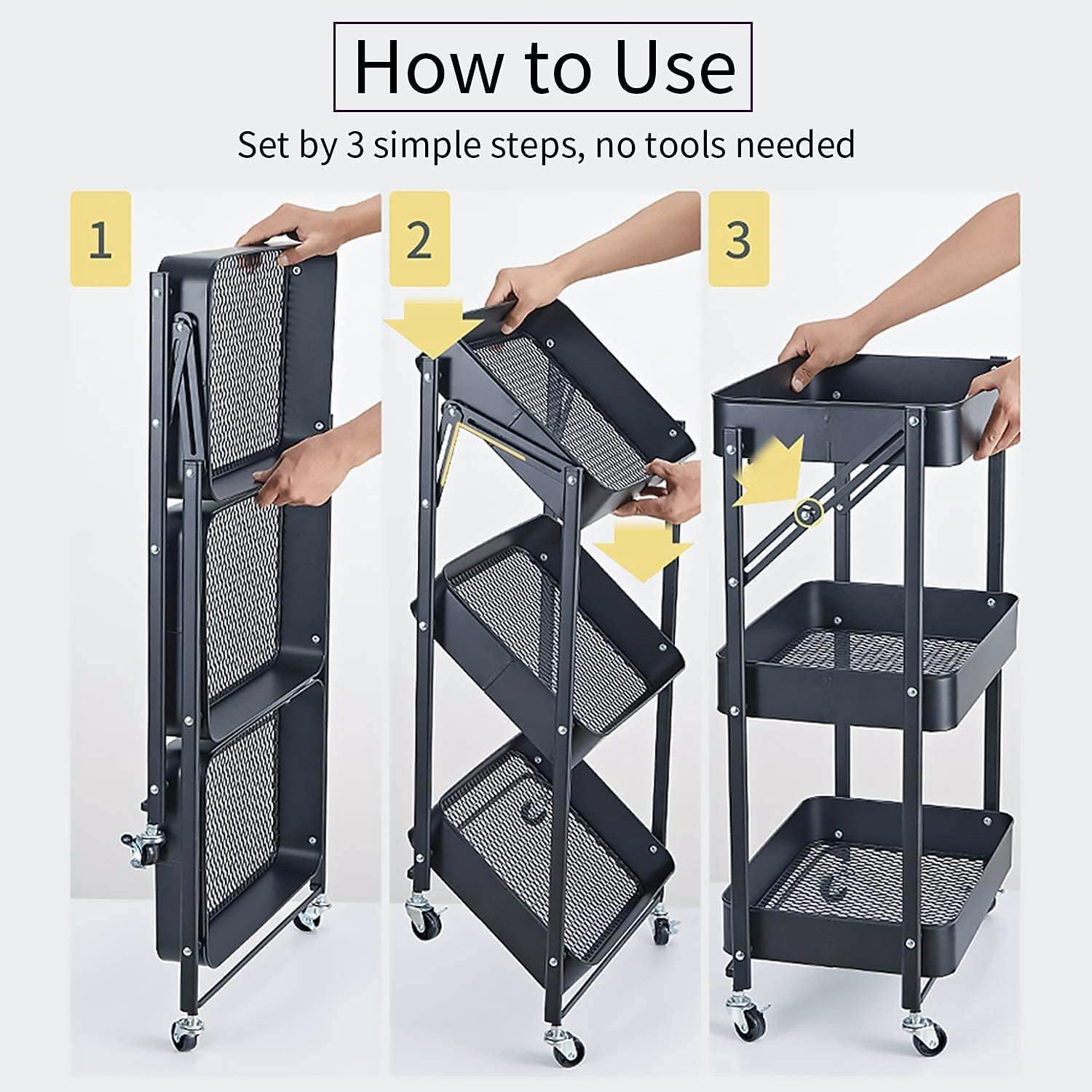 How to Use

Set by 3 simple steps, no tools needed

1

2

3