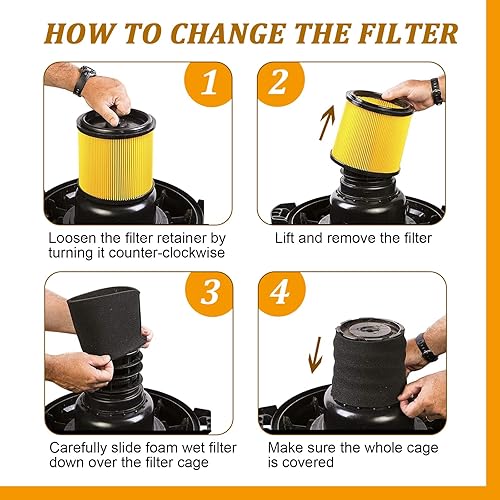 HOW TO CHANGE THE FILTER

1

Loosen the filter retainer by turning it counter-clockwise

2

Lift and remove the filter

3

Carefully slide foam wet filter down over the filter cage

4

Make sure the whole cage is covered