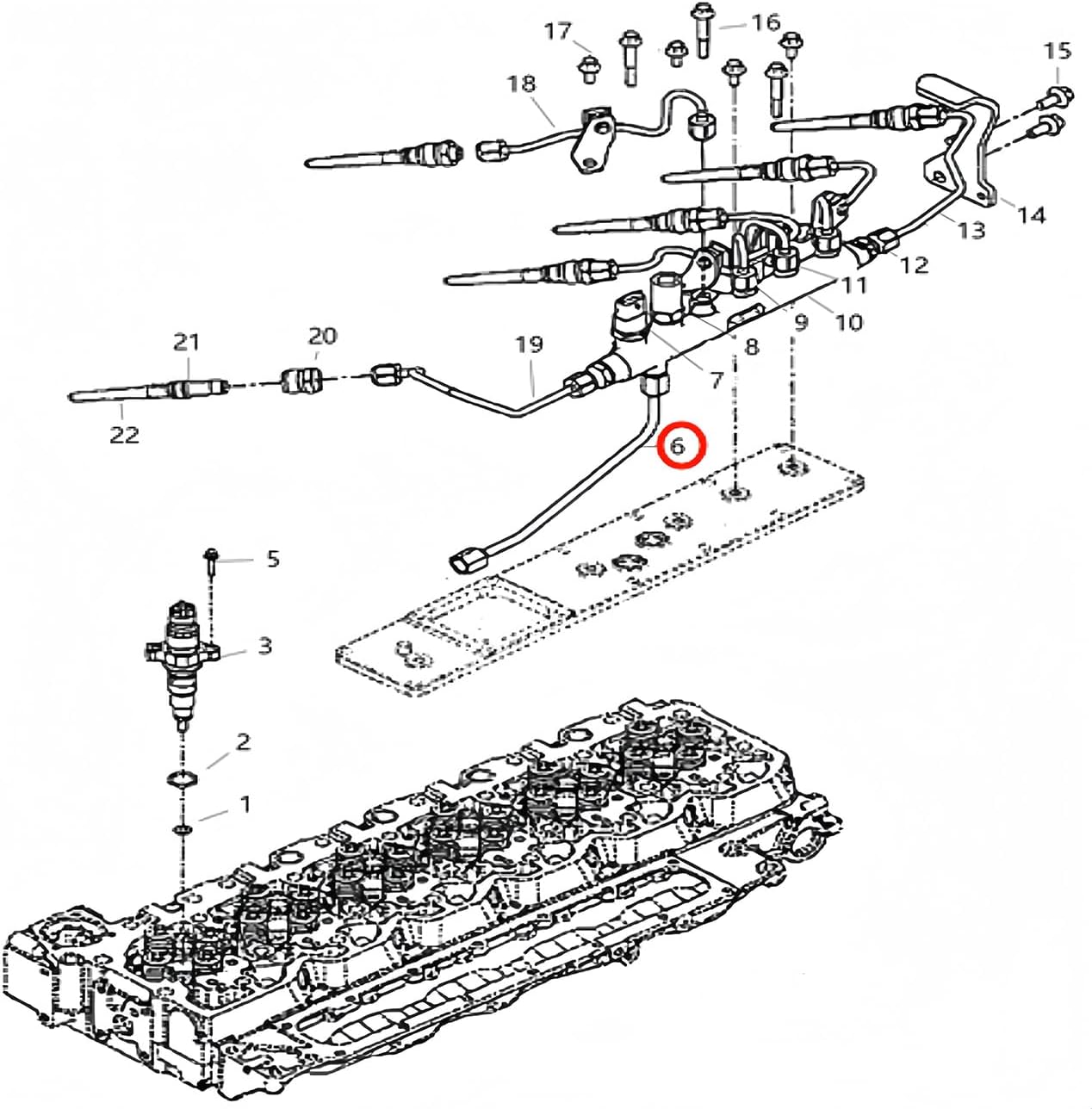 17
16
15
18
14
13
12
11
10
9
8
7
21
20
19
22
6
5
3
2
1