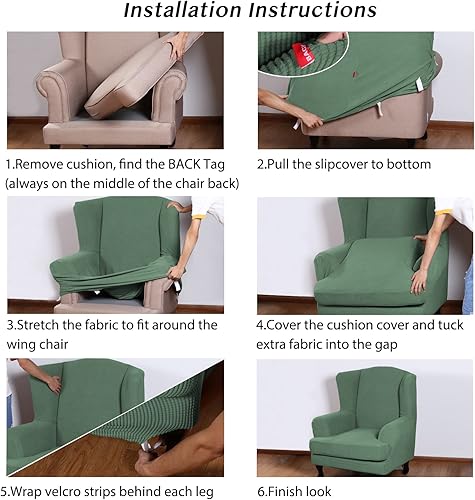 Installation Instructions

BACK

1.Remove cushion, find the BACK Tag (always on the middle of the chair back)

2.Pull the slipcover to bottom

3.Stretch the fabric to fit around the wing chair

4.Cover the cushion cover and tuck extra fabric into the gap

5.Wrap velcro strips behind each leg

6.Finish look