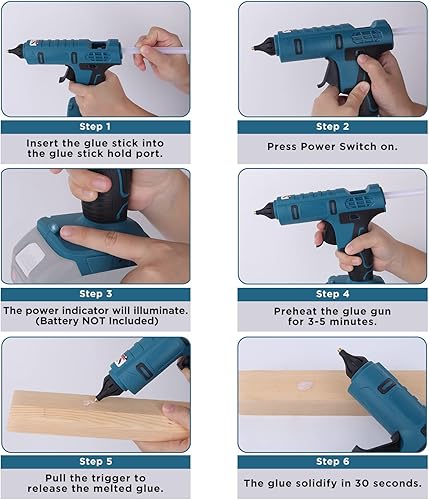 Step 1

Insert the glue stick into the glue stick hold port.

Step 2

Press Power Switch on.

Step 3

The power indicator will illuminate. (Battery NOT Included)

Step 4

Preheat the glue gun for 3-5 minutes.

Step 5

Pull the trigger to release the melted glue.

Step 6

The glue solidify in 30 seconds.