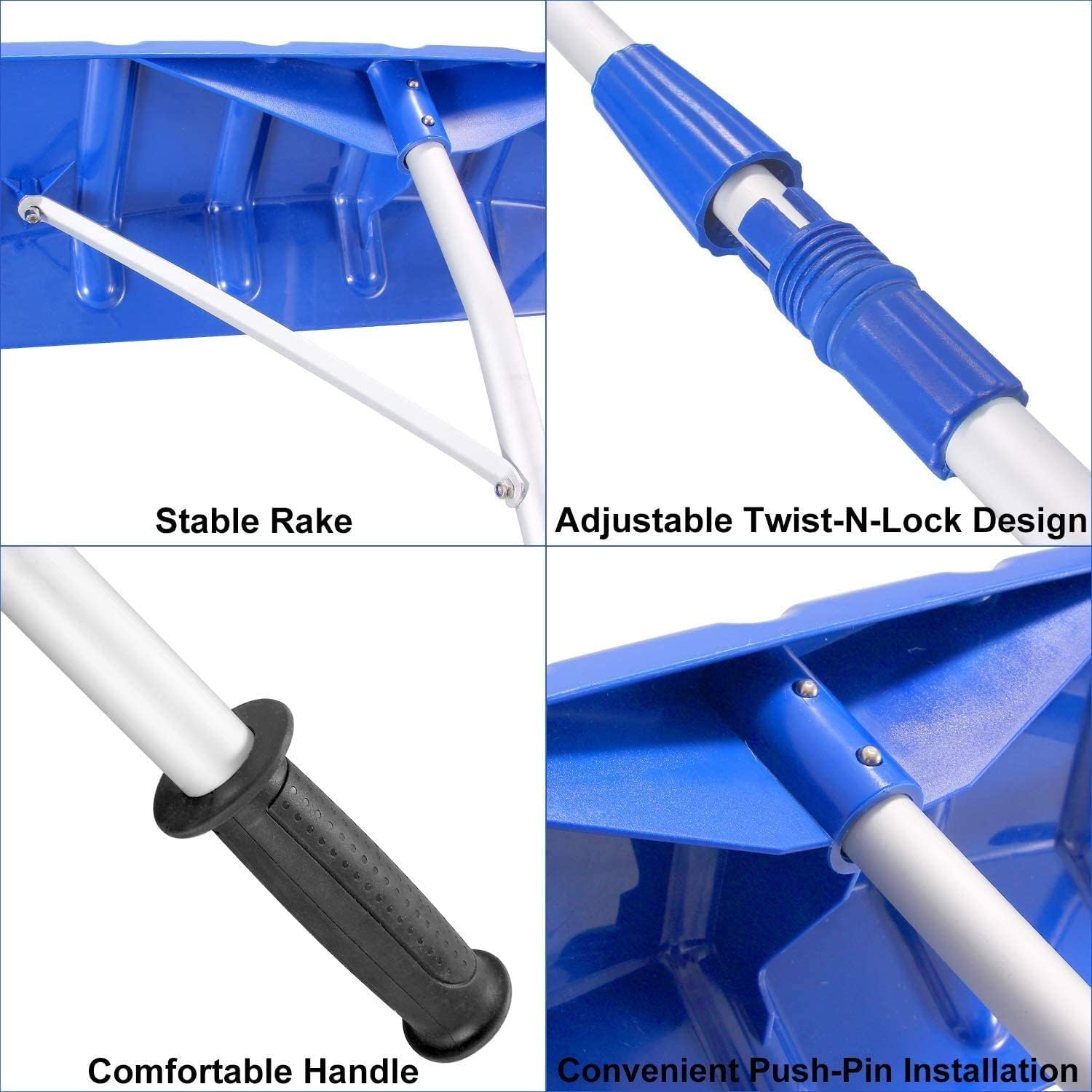 Stable Rake

Adjustable Twist-N-Lock Design

Comfortable Handle

Convenient Push-Pin Installation