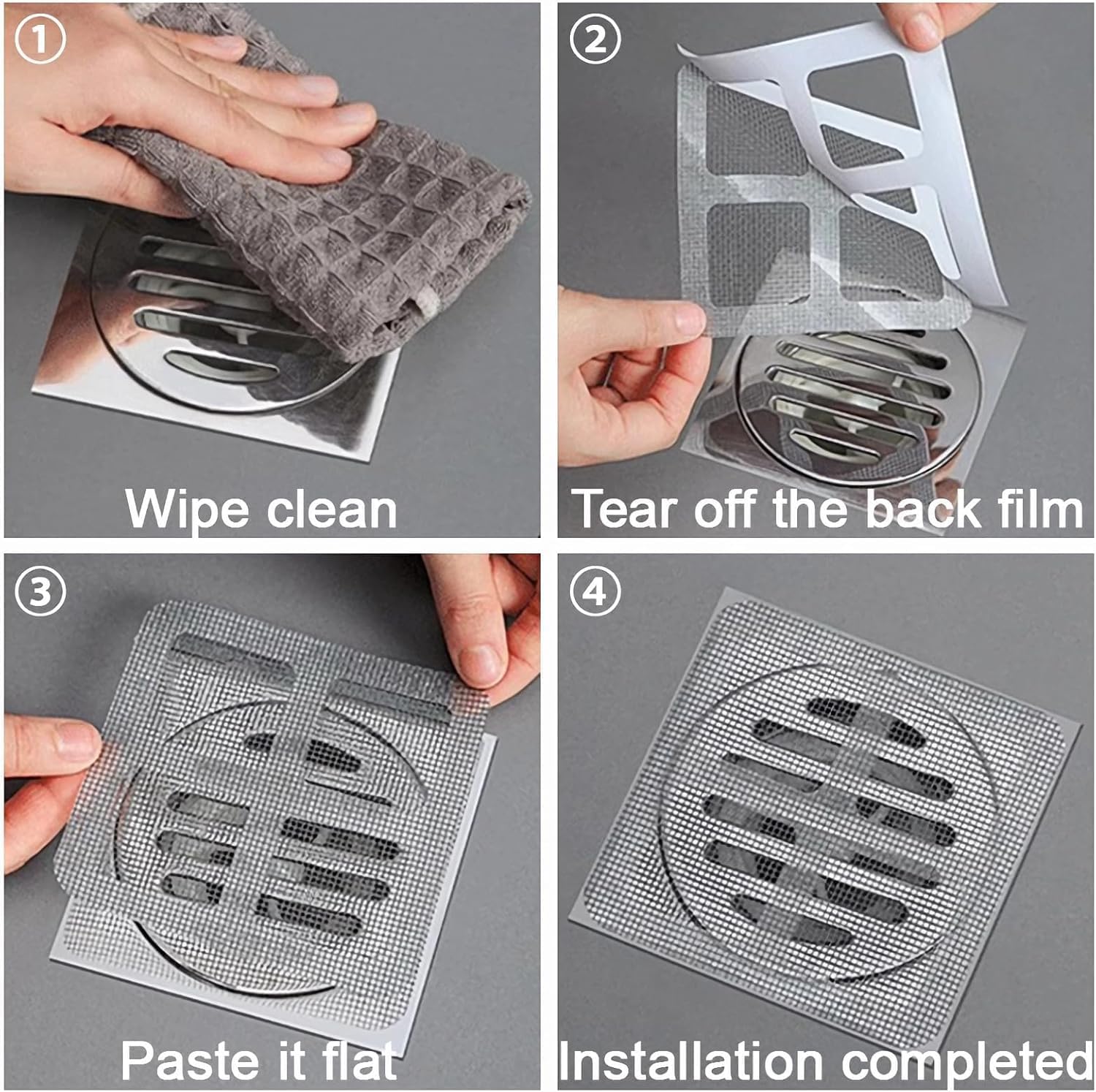 ①
Wipe clean

②
Tear off the back film

③
Paste it flat

④
Installation completed