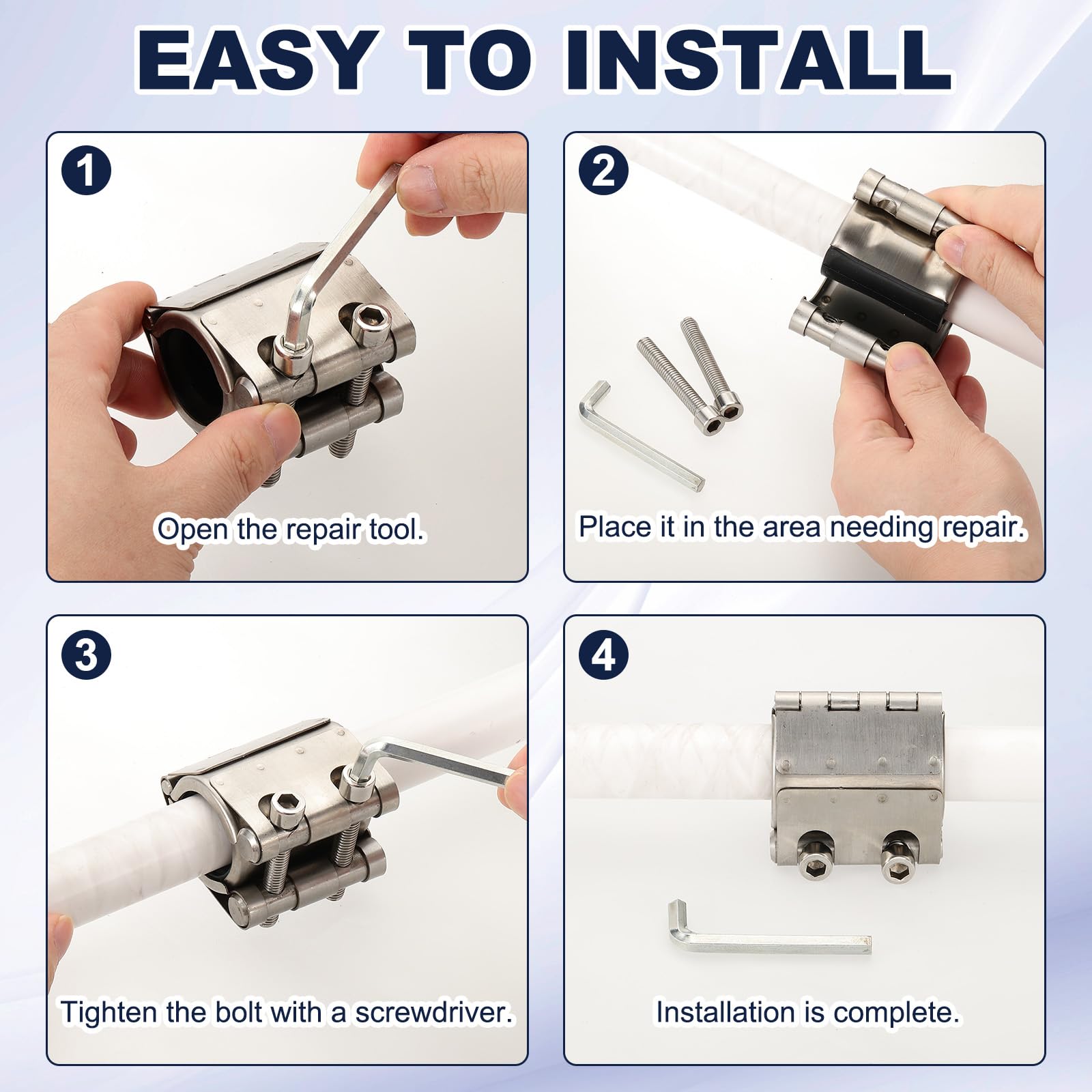 EASY TO INSTALL

1

Open the repair tool.

2

Place it in the area needing repair.

3

Tighten the bolt with a screwdriver.

4

Installation is complete.