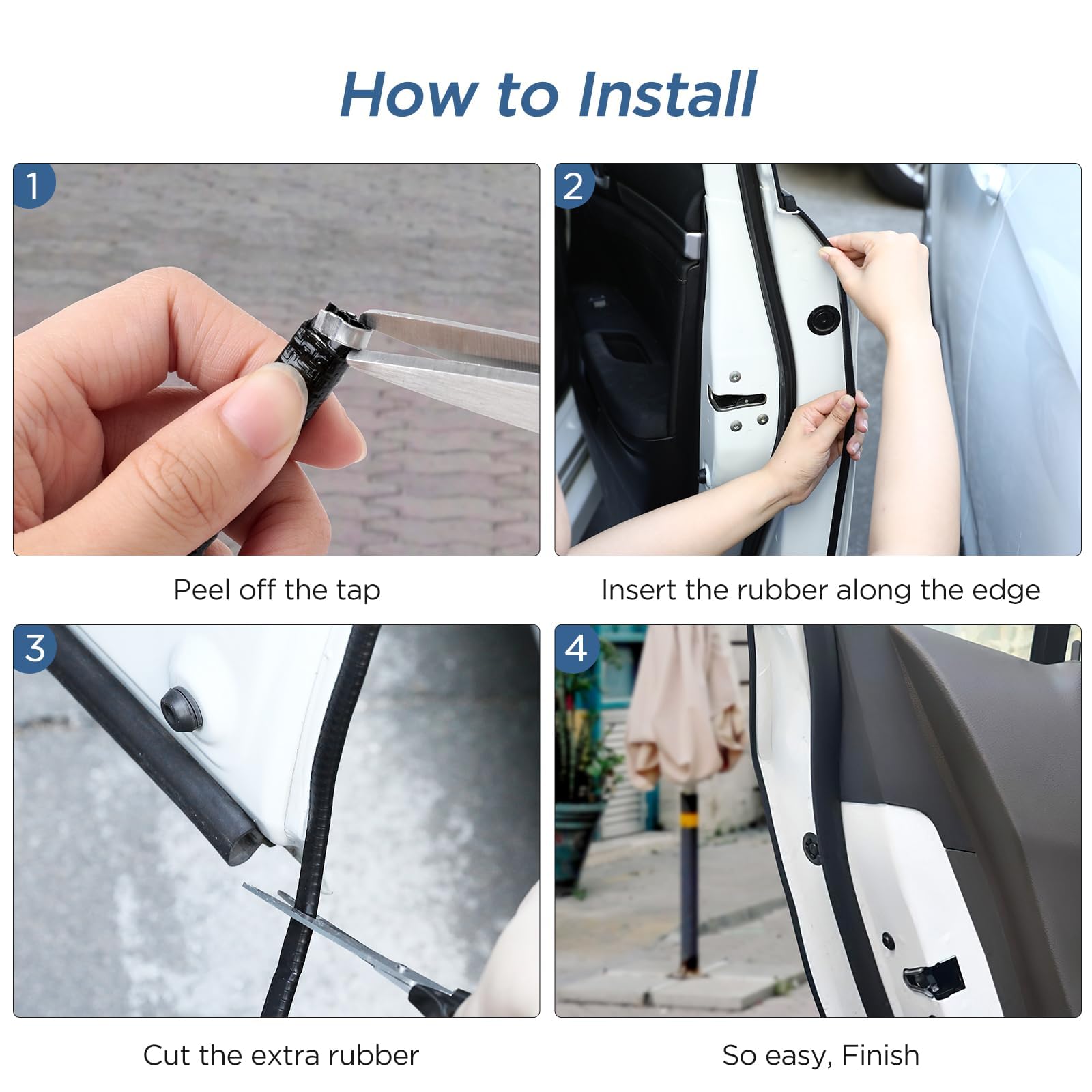 How to Install

1

Peel off the tap

2

Insert the rubber along the edge

3

Cut the extra rubber

4

So easy, Finish