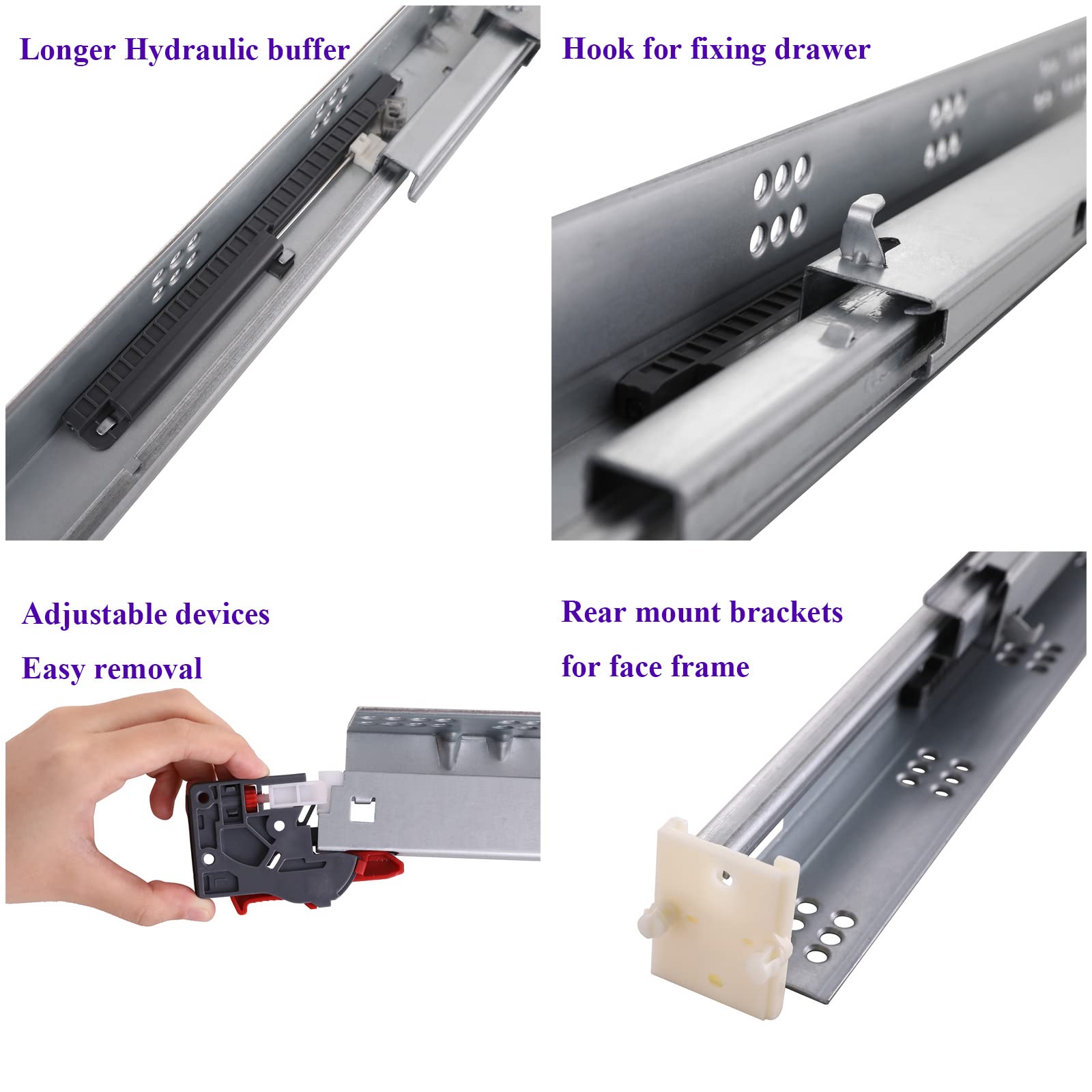 Longer Hydraulic buffer

Hook for fixing drawer

Adjustable devices

Easy removal

Rear mount brackets

for face frame