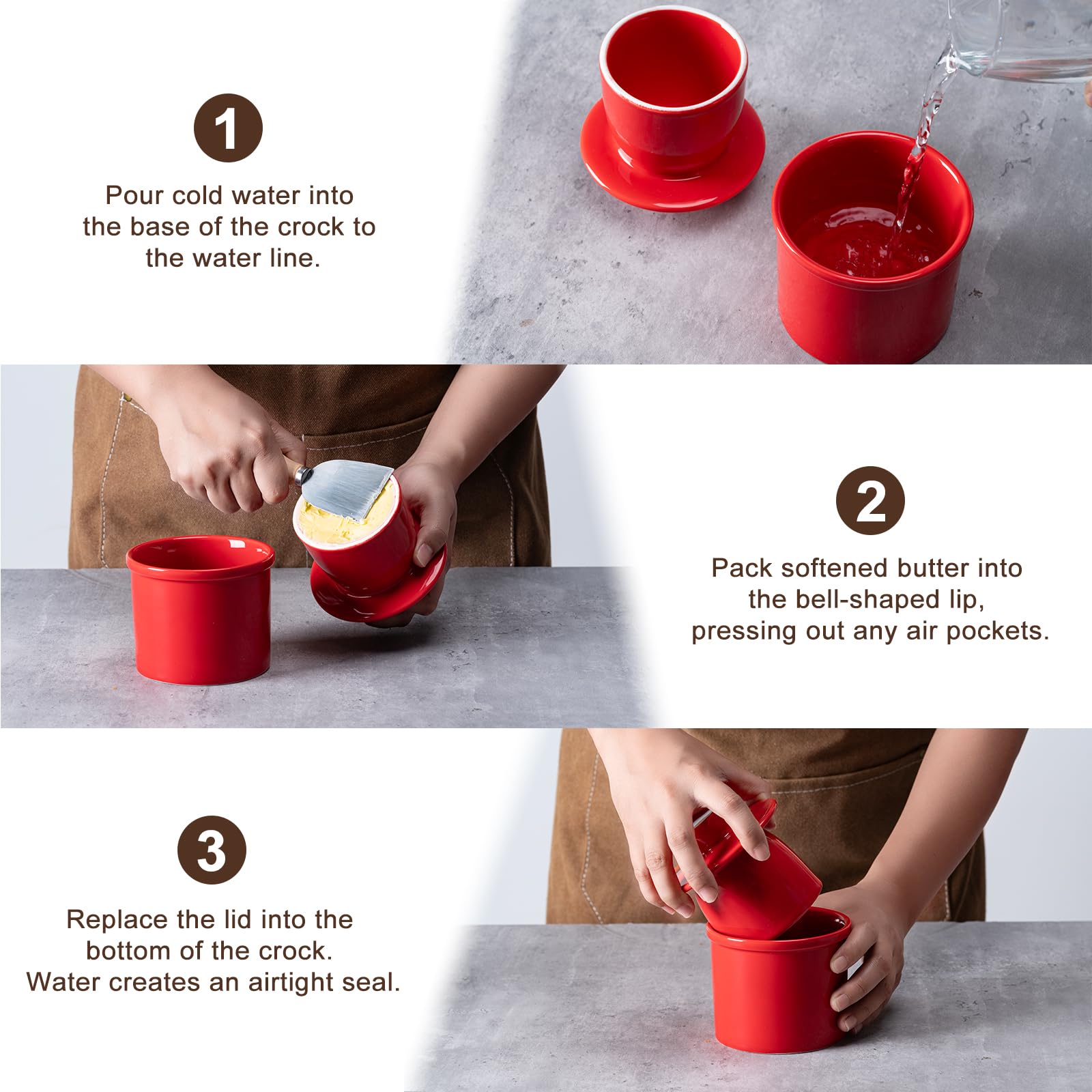 1

Pour cold water into the base of the crock to the water line.

2

Pack softened butter into the bell-shaped lip, pressing out any air pockets.

3

Replace the lid into the bottom of the crock. Water creates an airtight seal.