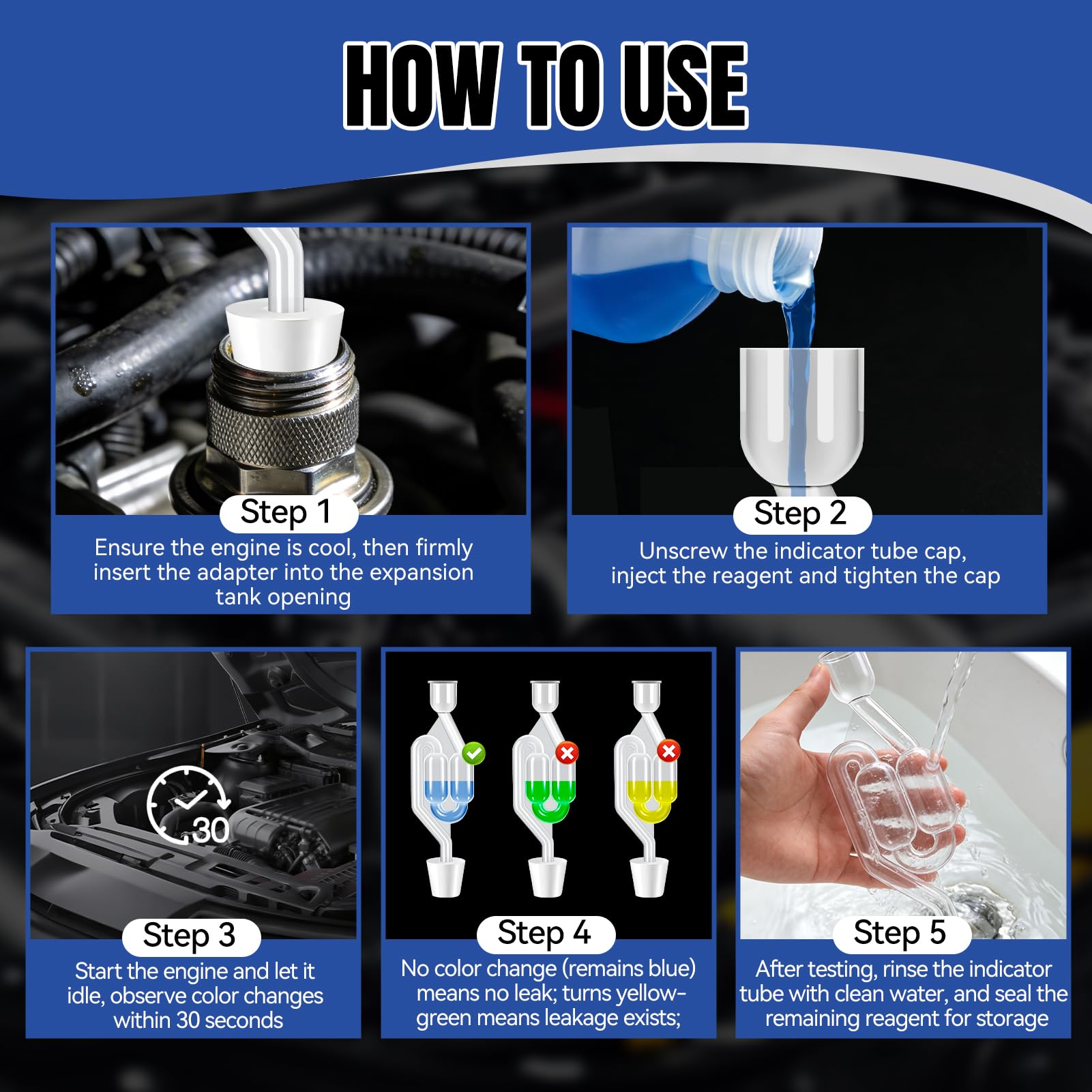 HOW TO USE

Step 1
Ensure the engine is cool, then firmly insert the adapter into the expansion tank opening

Step 2
Unscrew the indicator tube cap, inject the reagent and tighten the cap

30

Step 3
Start the engine and let it idle, observe color changes within 30 seconds

Step 4
No color change (remains blue) means no leak; turns yellow-green means leakage exists;

Step 5
After testing, rinse the indicator tube with clean water, and seal the remaining reagent for storage