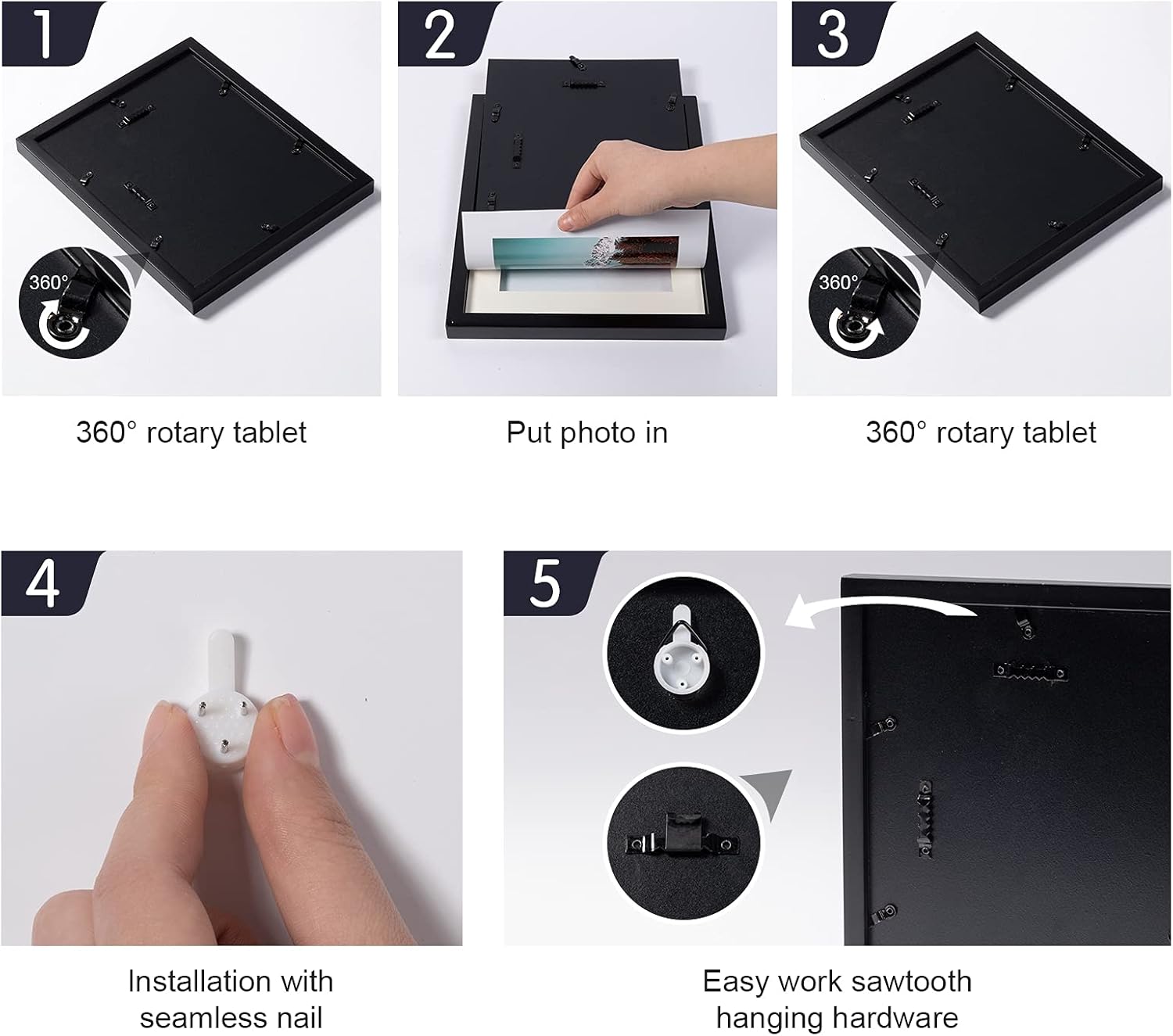 1

360°

360° rotary tablet

2

Put photo in

3

360°

360° rotary tablet

4

Installation with seamless nail

5

Easy work sawtooth hanging hardware