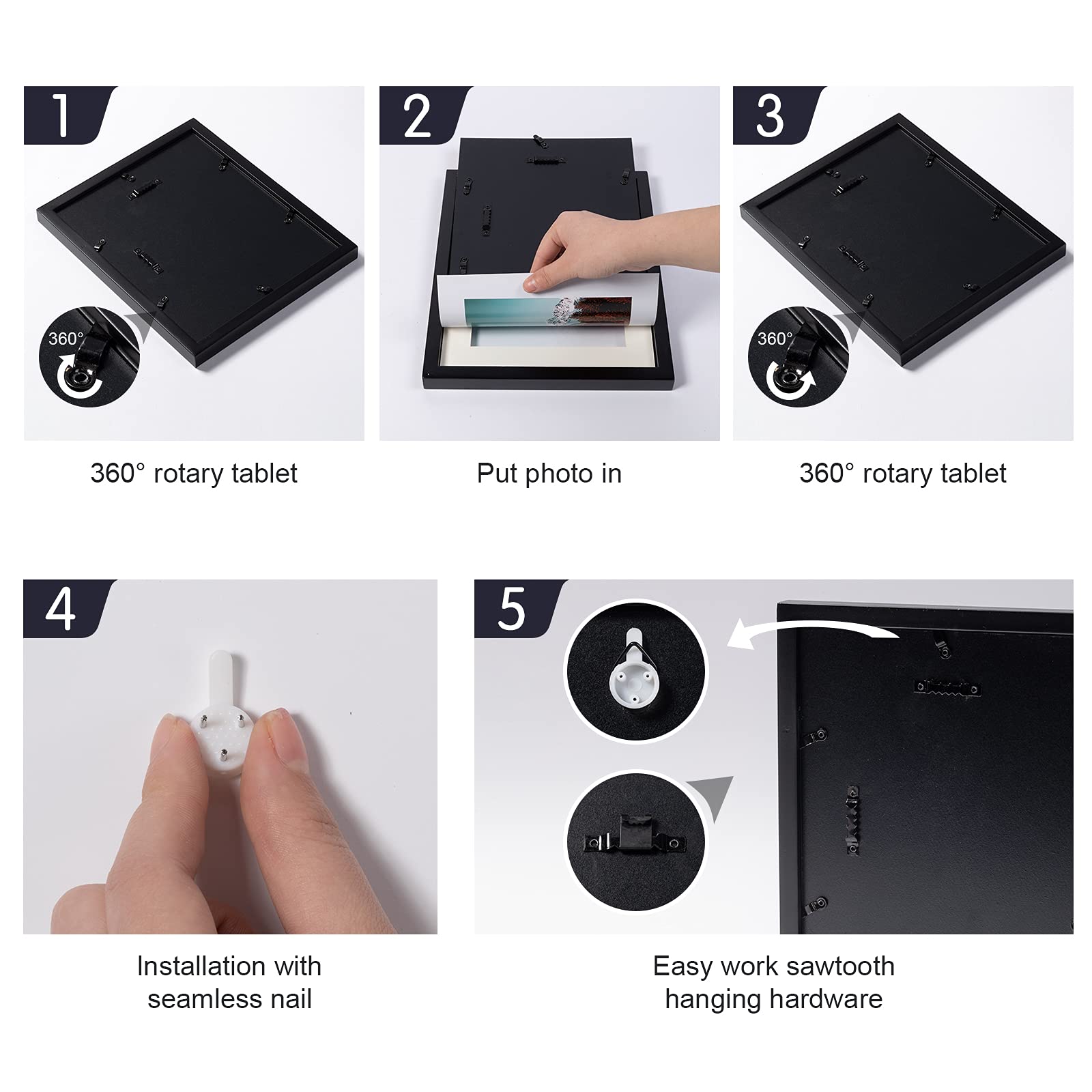 1

360°

360° rotary tablet

2

Put photo in

3

360°

360° rotary tablet

4

Installation with seamless nail

5

Easy work sawtooth hanging hardware