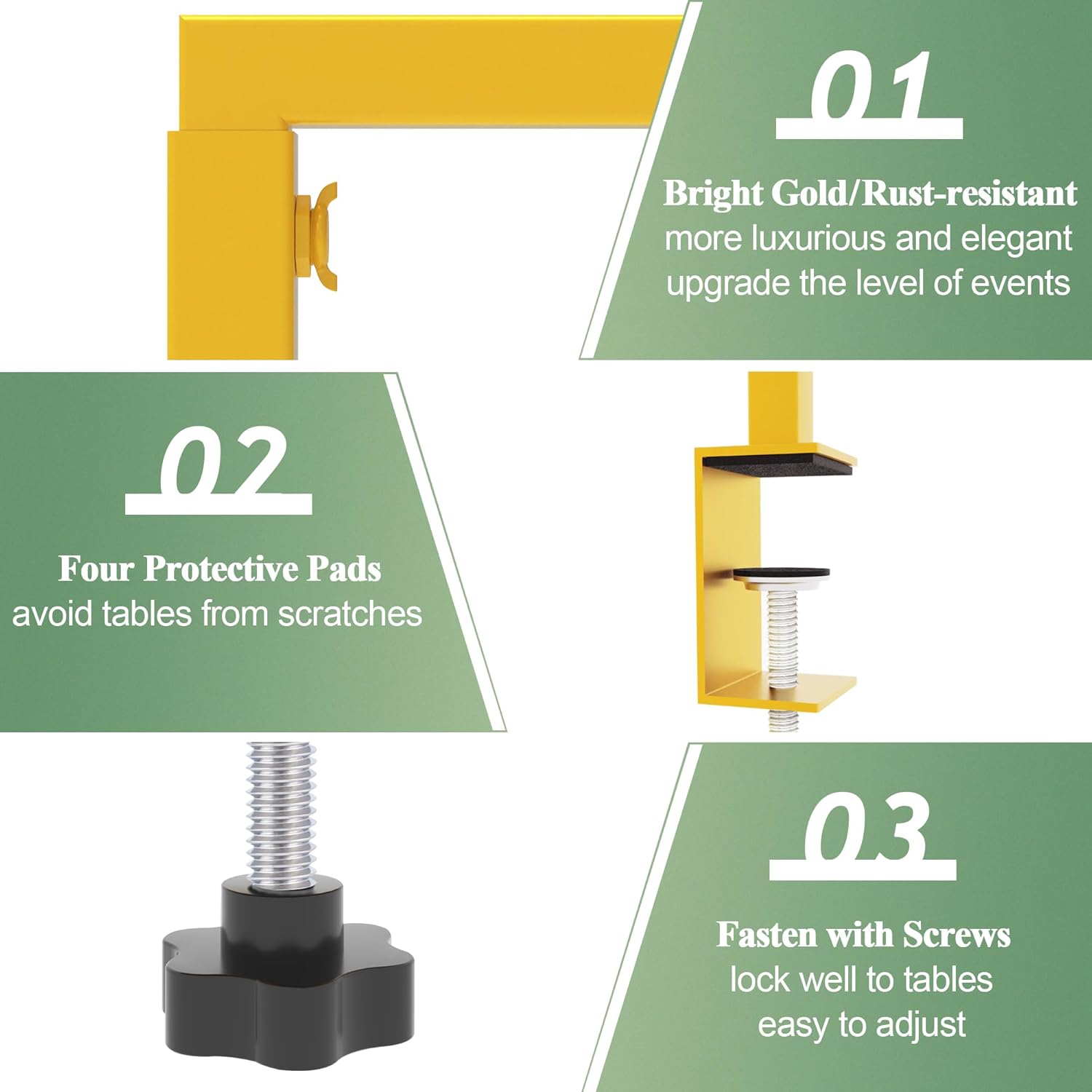 01

Bright Gold/Rust-resistant
more luxurious and elegant
upgrade the level of events

02

Four Protective Pads
avoid tables from scratches

03

Fasten with Screws
lock well to tables
easy to adjust