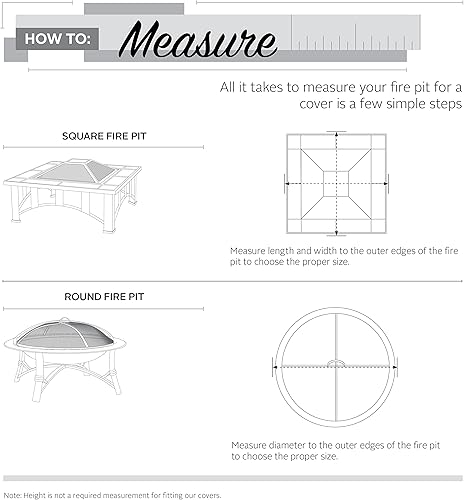 HOW TO: Measure

All it takes to measure your fire pit for a cover is a few simple steps

SQUARE FIRE PIT

Measure length and width to the outer edges of the fire pit to choose the proper size.

ROUND FIRE PIT

Measure diameter to the outer edges of the fire pit to choose the proper size.

Note: Height is not a required measurement for fitting our covers.