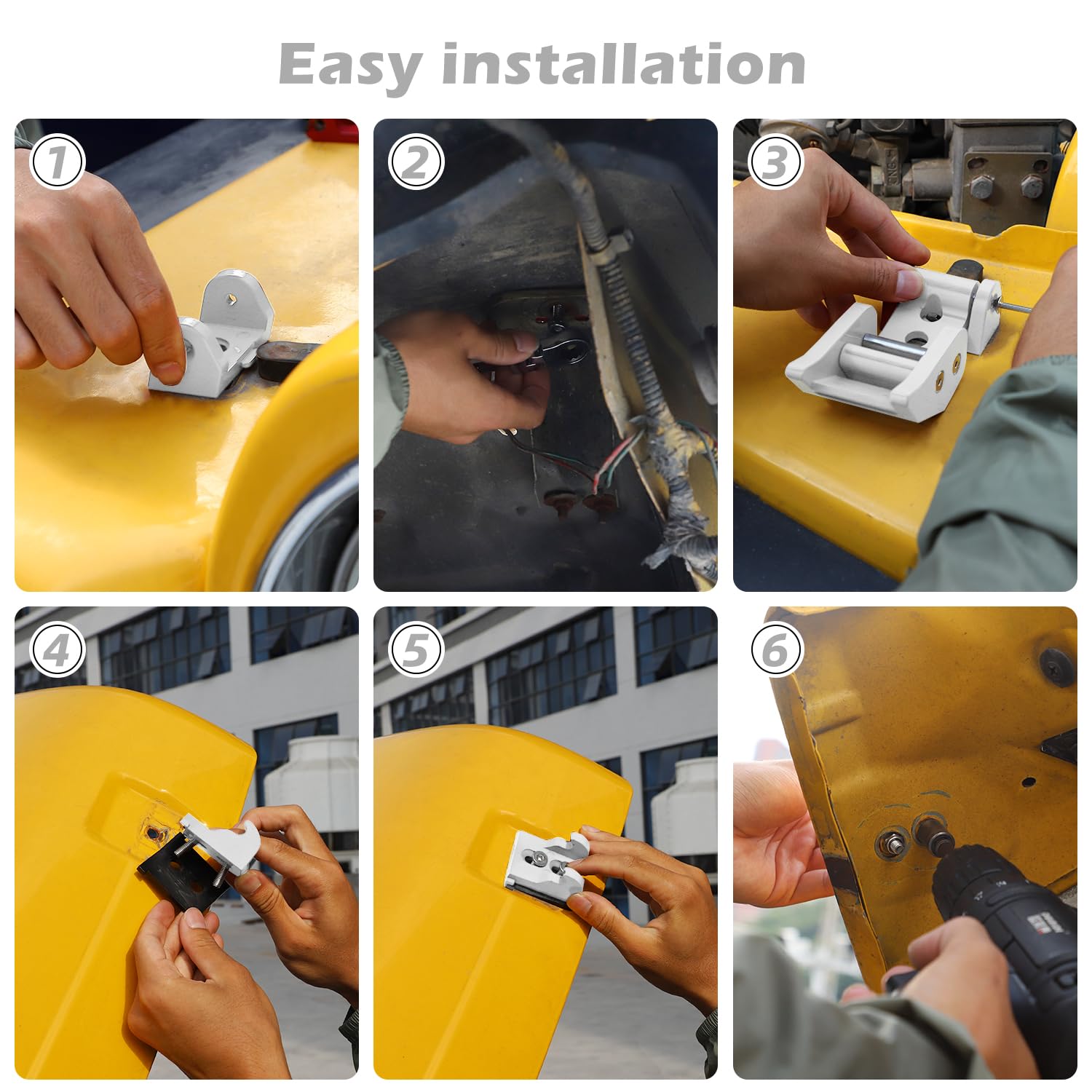 Easy installation

1

2

3

4

5

6